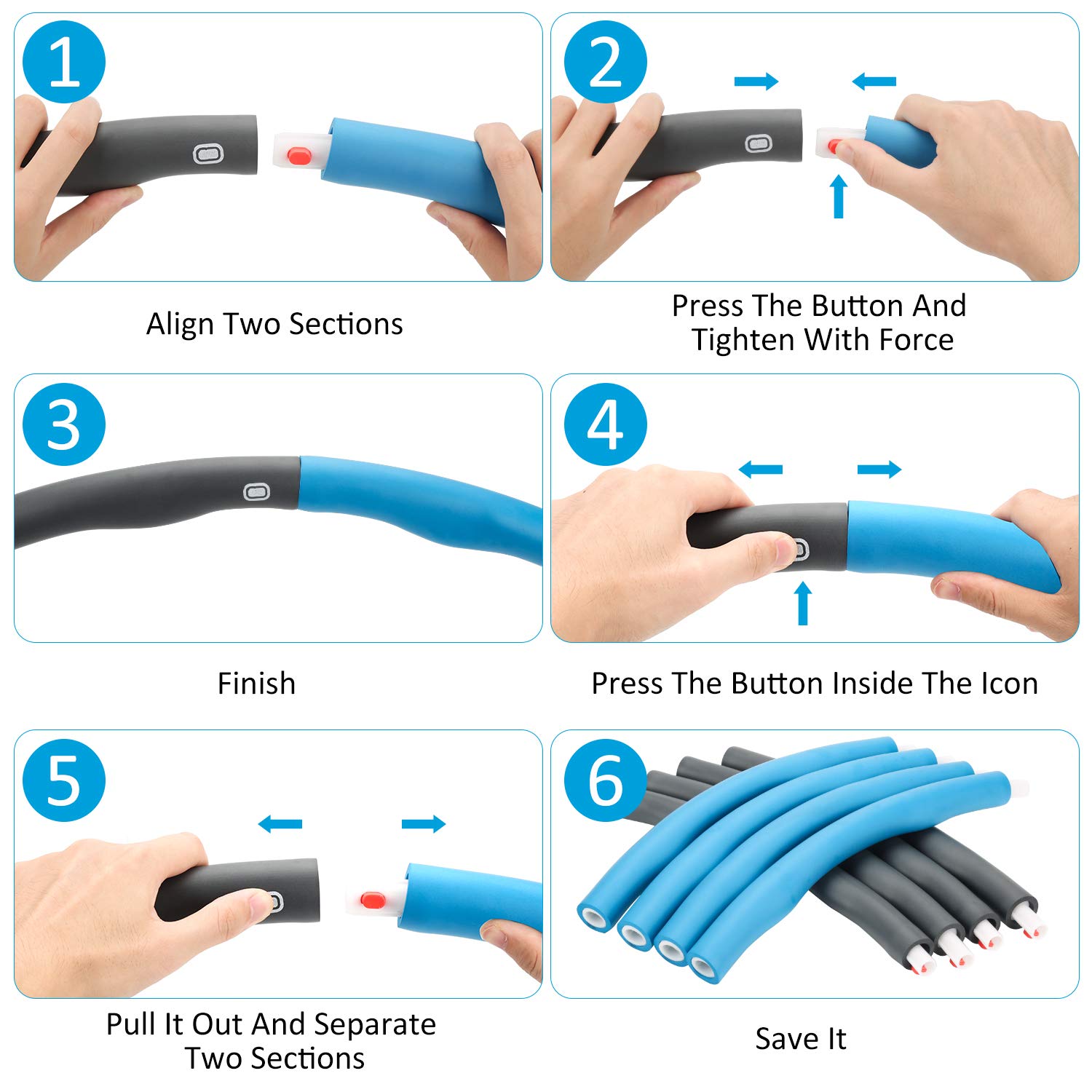 1

Align Two Sections

2

Press The Button And Tighten With Force

3

Finish

4

Press The Button Inside The Icon

5

Pull It Out And Separate Two Sections

6

Save It