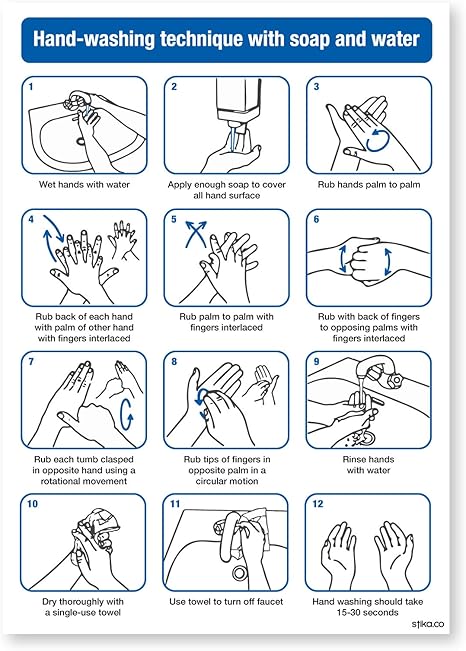 Hand-washing technique with soap and water

1
Wet hands with water

2
Apply enough soap to cover all hand surface

3
Rub hands palm to palm

4
Rub back of each hand with palm of other hand with fingers interlaced

5
Rub palm to palm with fingers interlaced

6
Rub with back of fingers to opposing palms with fingers interlaced

7
Rub each tumb clasped in opposite hand using a rotational movement

8
Rub tips of fingers in opposite palm in a circular motion

9
Rinse hands with water

10
Dry thoroughly with a single-use towel

11
Use towel to turn off faucet

12
Hand washing should take 15-30 seconds

stika.co