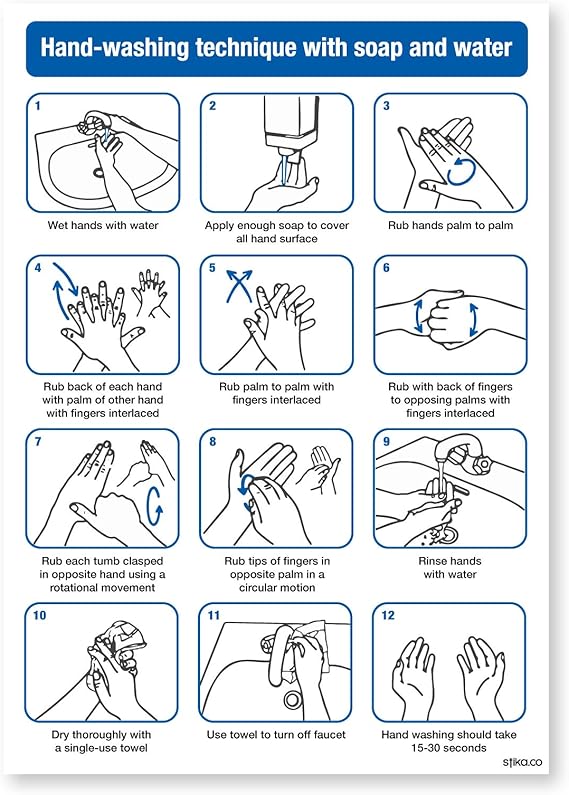 Hand-washing technique with soap and water

1
Wet hands with water

2
Apply enough soap to cover all hand surface

3
Rub hands palm to palm

4
Rub back of each hand with palm of other hand with fingers interlaced

5
Rub palm to palm with fingers interlaced

6
Rub with back of fingers to opposing palms with fingers interlaced

7
Rub each tumb clasped in opposite hand using a rotational movement

8
Rub tips of fingers in opposite palm in a circular motion

9
Rinse hands with water

10
Dry thoroughly with a single-use towel

11
Use towel to turn off faucet

12
Hand washing should take 15-30 seconds

stika.co