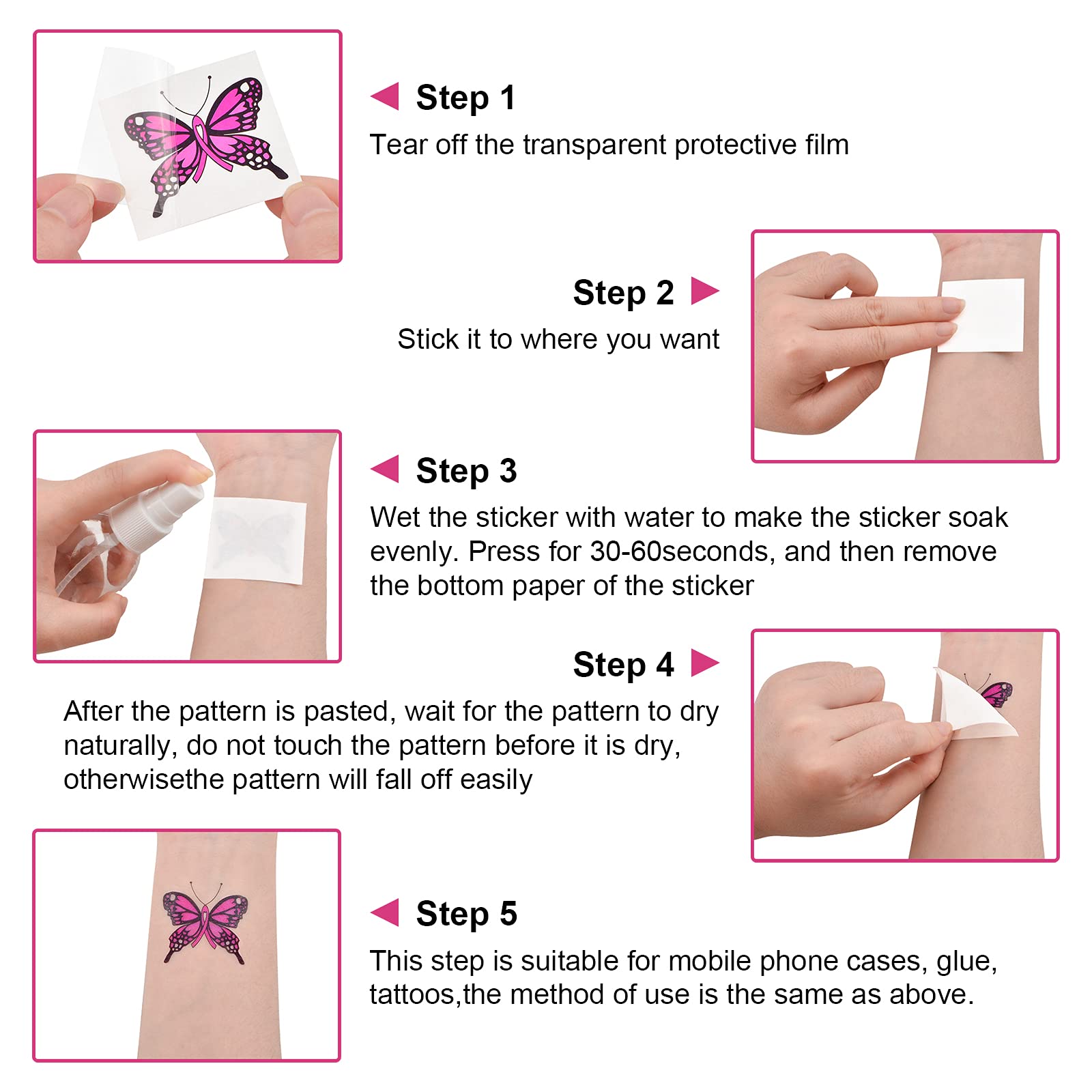 Step 1
Tear off the transparent protective film

Step 2
Stick it to where you want

Step 3
Wet the sticker with water to make the sticker soak evenly. Press for 30-60seconds, and then remove the bottom paper of the sticker

Step 4
After the pattern is pasted, wait for the pattern to dry naturally, do not touch the pattern before it is dry, otherwisethe pattern will fall off easily

Step 5
This step is suitable for mobile phone cases, glue, tattoos,the method of use is the same as above.