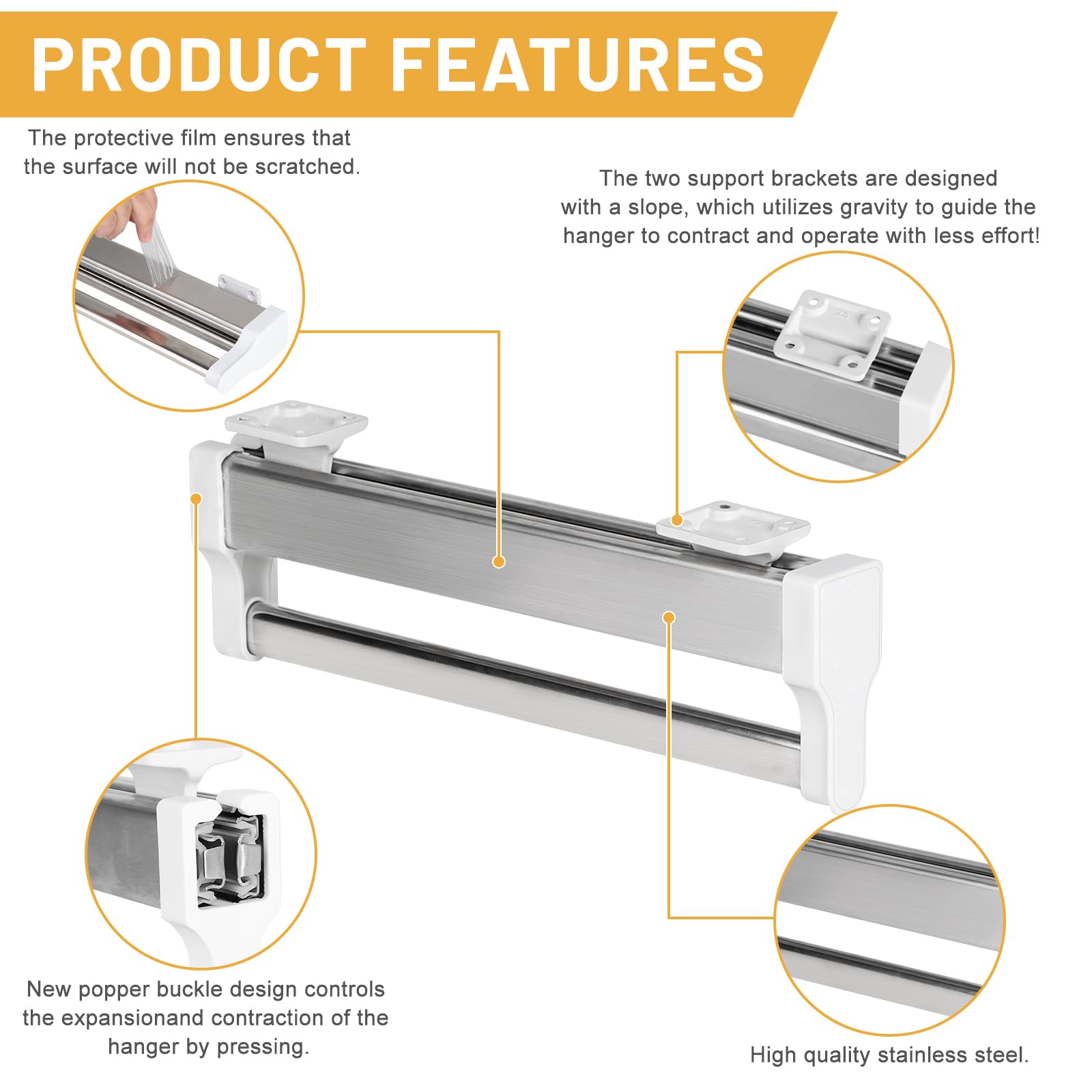 PRODUCT FEATURES

The protective film ensures that the surface will not be scratched.

The two support brackets are designed with a slope, which utilizes gravity to guide the hanger to contract and operate with less effort!

New popper buckle design controls the expansionand contraction of the hanger by pressing.

High quality stainless steel.