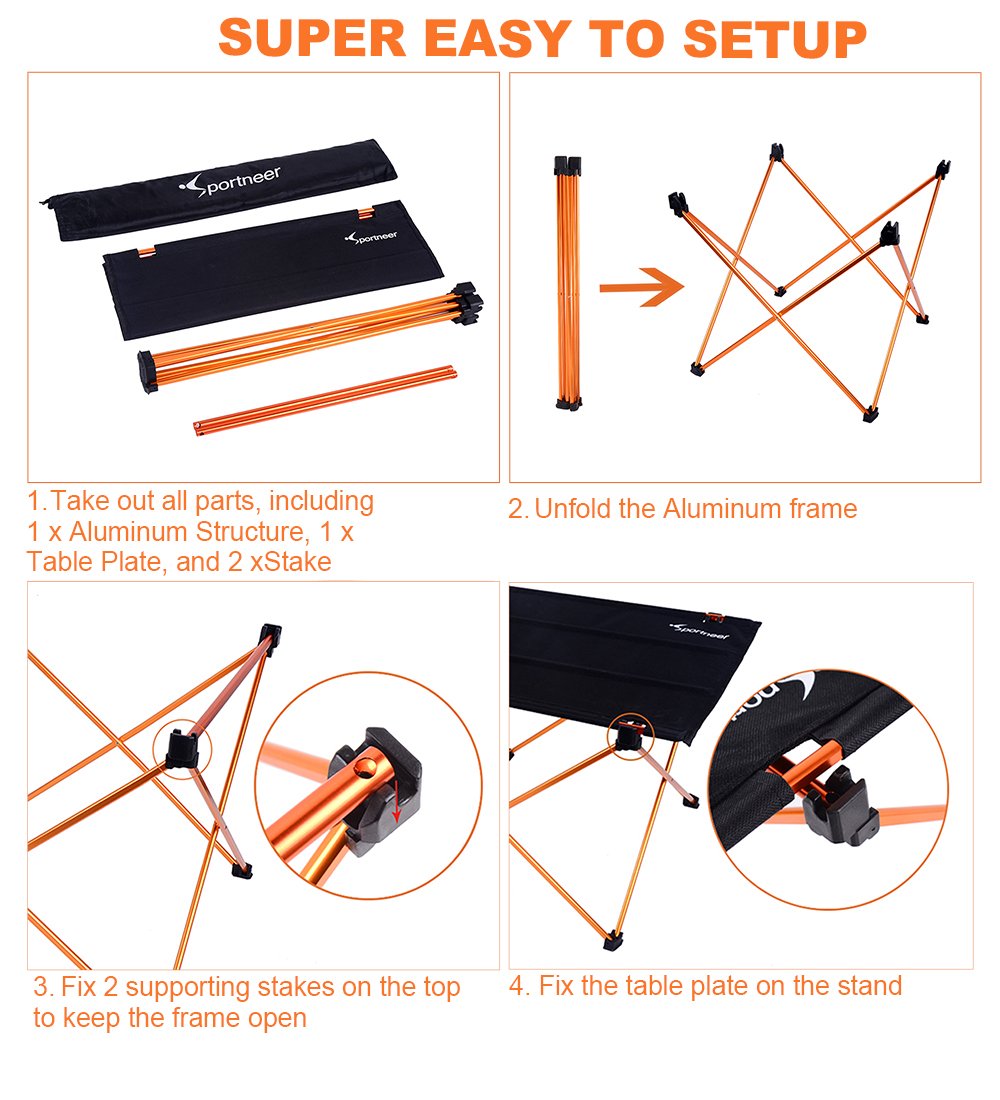 SUPER EASY TO SETUP

Sportneer

Sportneer

1. Take out all parts, including 1 x Aluminum Structure, 1 x Table Plate, and 2 xStake

2. Unfold the Aluminum frame

Sportneer

3. Fix 2 supporting stakes on the top to keep the frame open

4. Fix the table plate on the stand