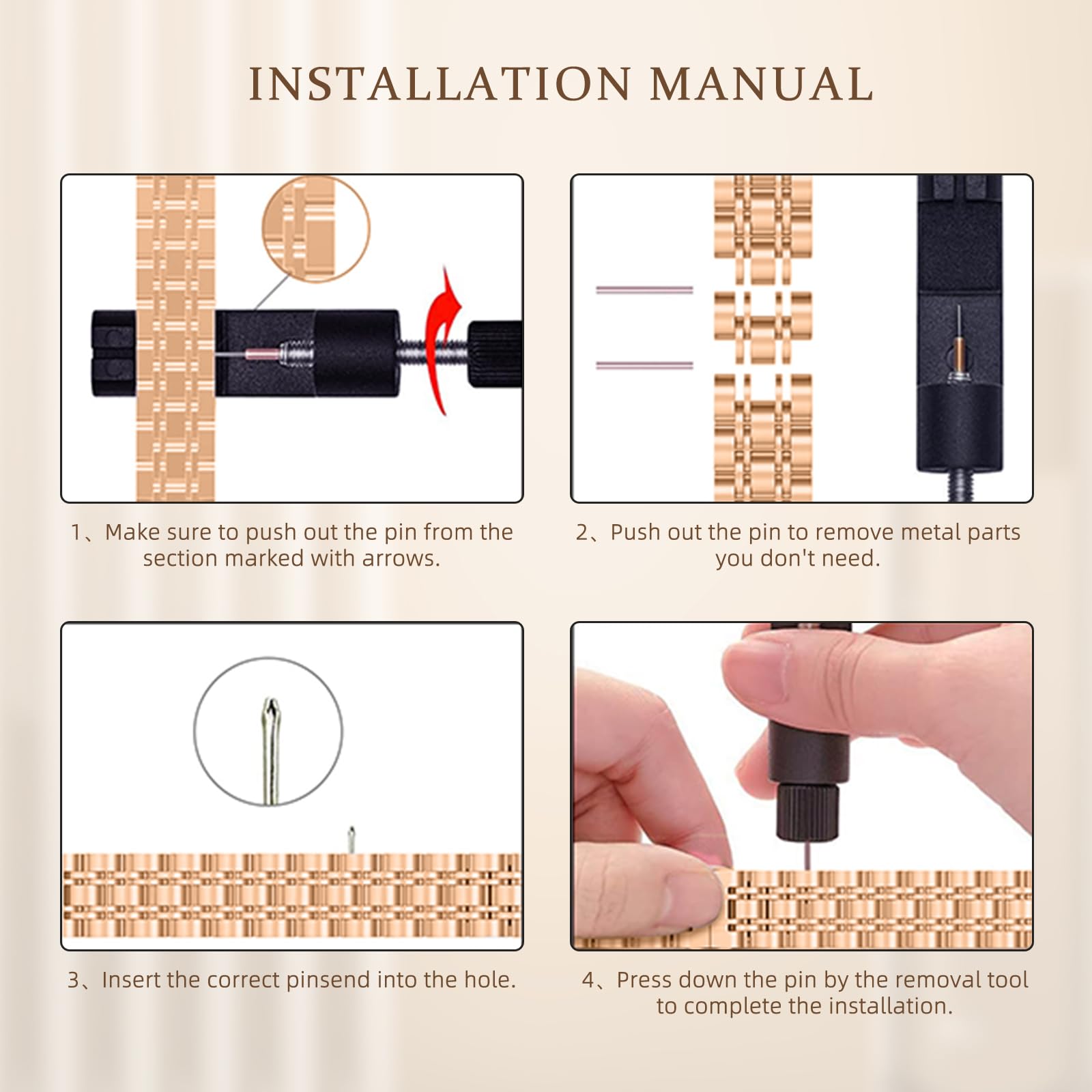 INSTALLATION MANUAL

1、Make sure to push out the pin from the section marked with arrows.

2、Push out the pin to remove metal parts you don't need.

3、Insert the correct pinsend into the hole.

4、Press down the pin by the removal tool to complete the installation.