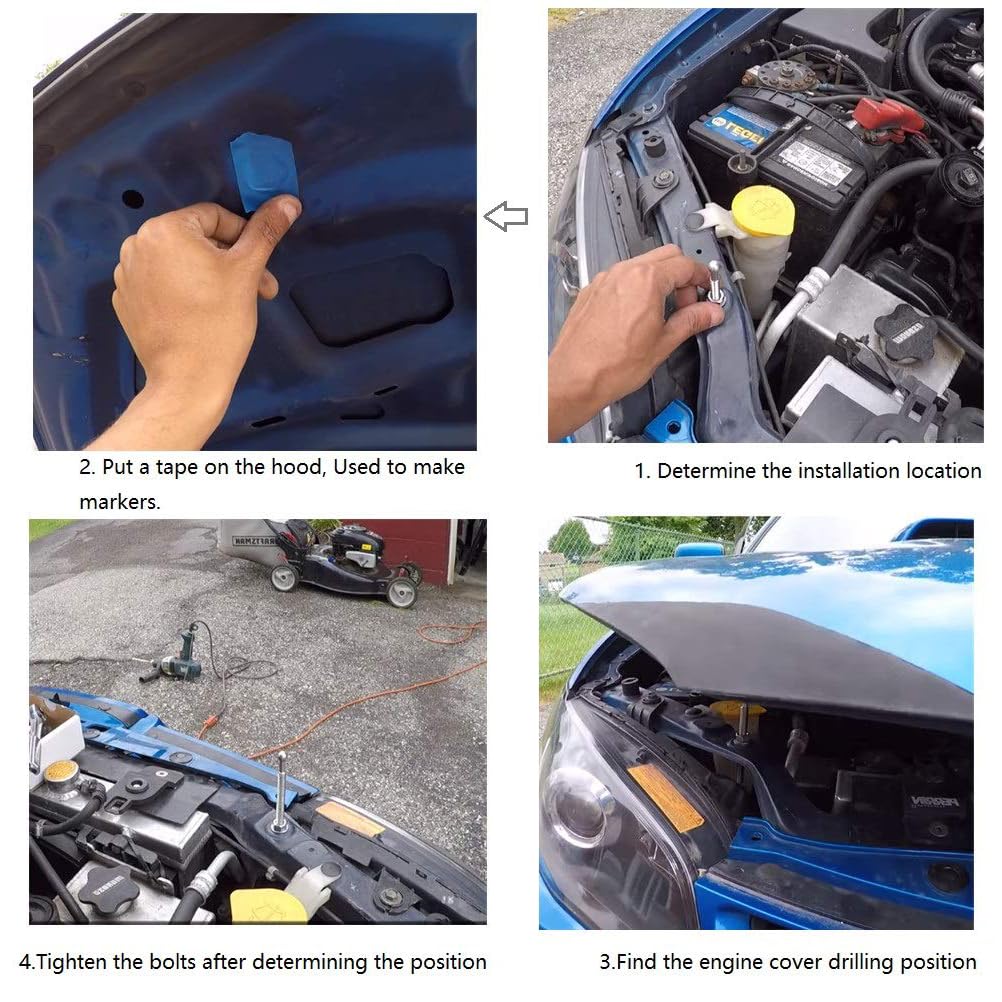 2. Put a tape on the hood, Used to make markers.

1. Determine the installation location

4.Tighten the bolts after determining the position

3.Find the engine cover drilling position