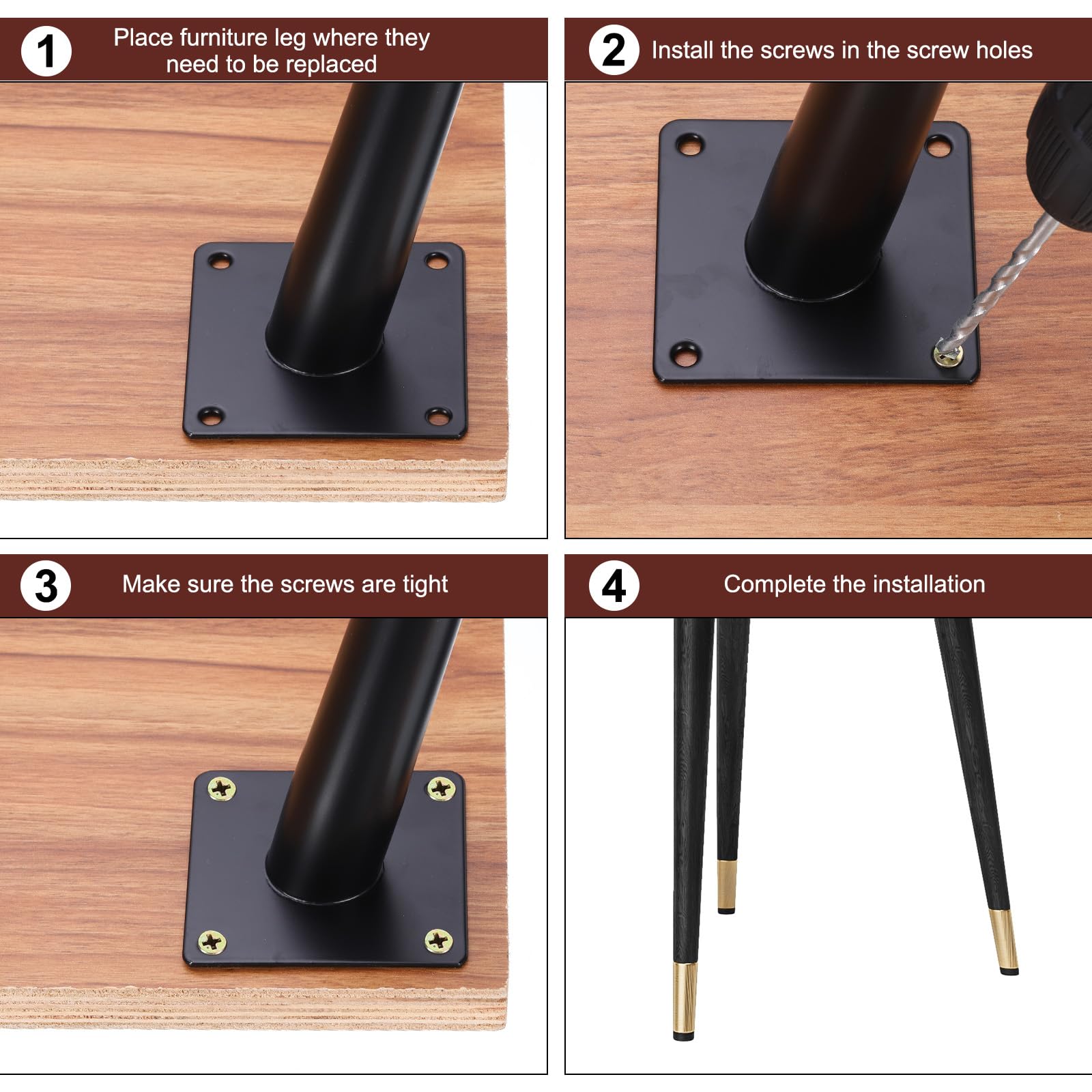 1 Place furniture leg where they need to be replaced

2 Install the screws in the screw holes

3 Make sure the screws are tight

4 Complete the installation