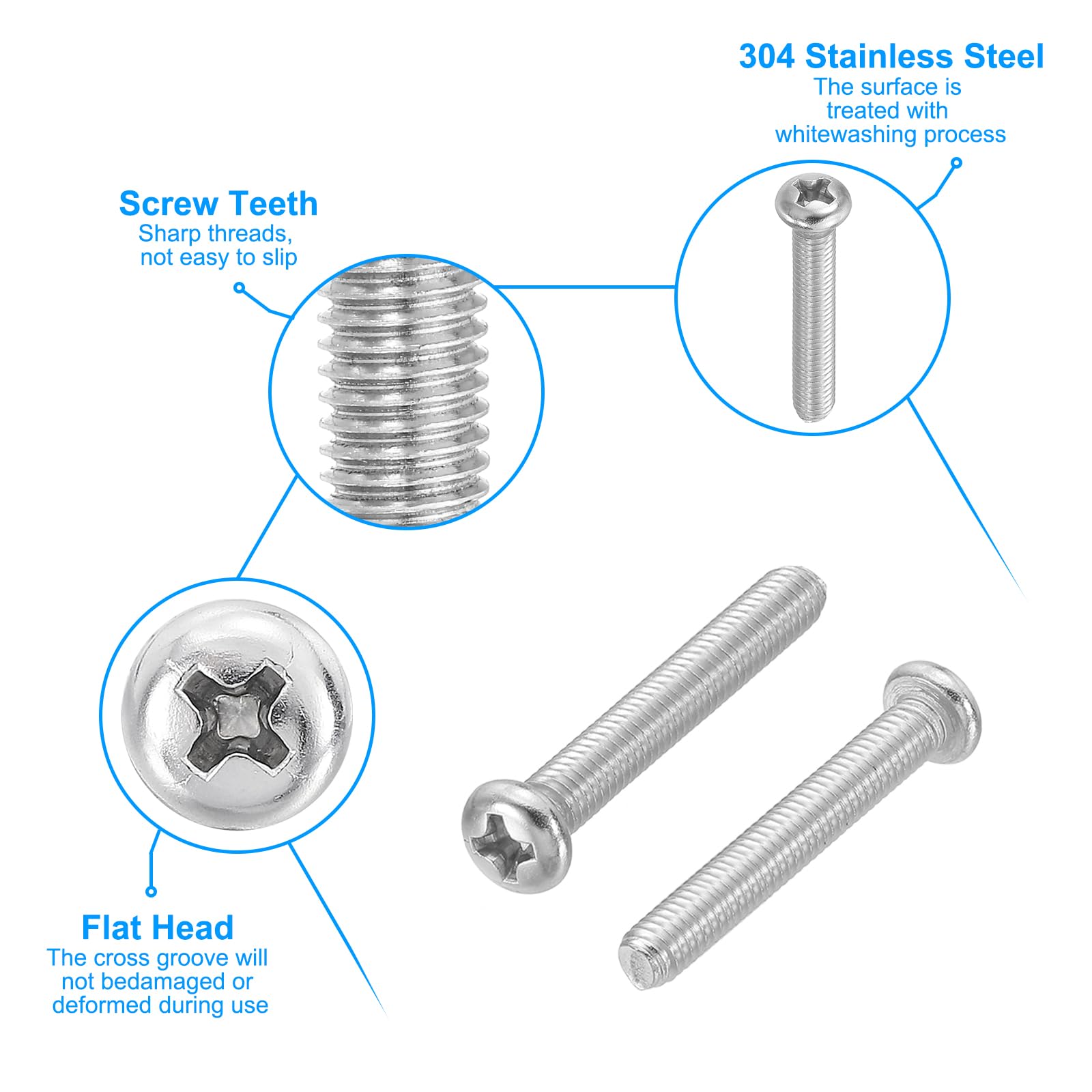 304 Stainless Steel
The surface is treated with whitewashing process

Screw Teeth
Sharp threads, not easy to slip

Flat Head
The cross groove will not bedamaged or deformed during use