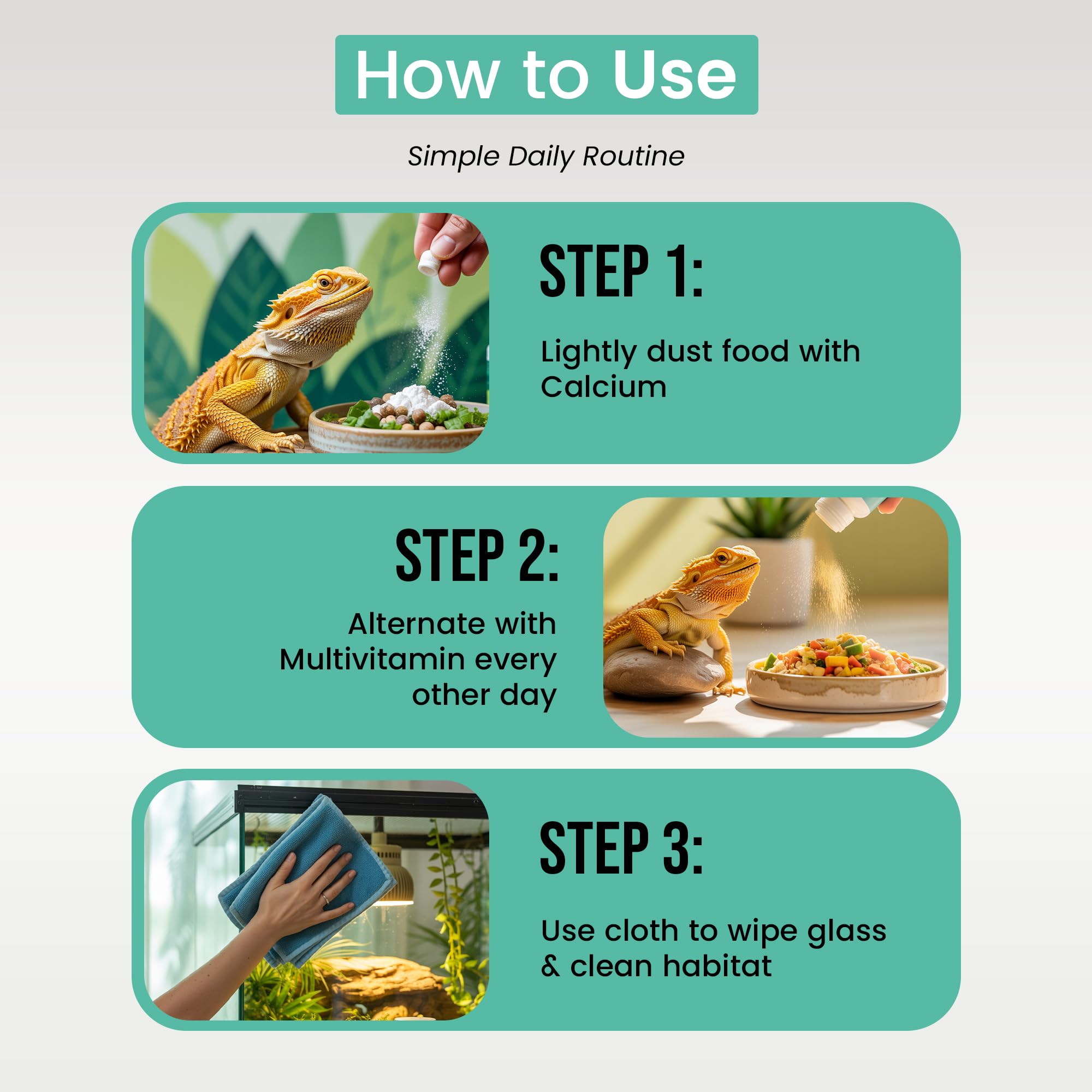 How to Use

Simple Daily Routine

STEP 1:

Lightly dust food with Calcium

STEP 2:

Alternate with Multivitamin every other day

STEP 3:

Use cloth to wipe glass & clean habitat