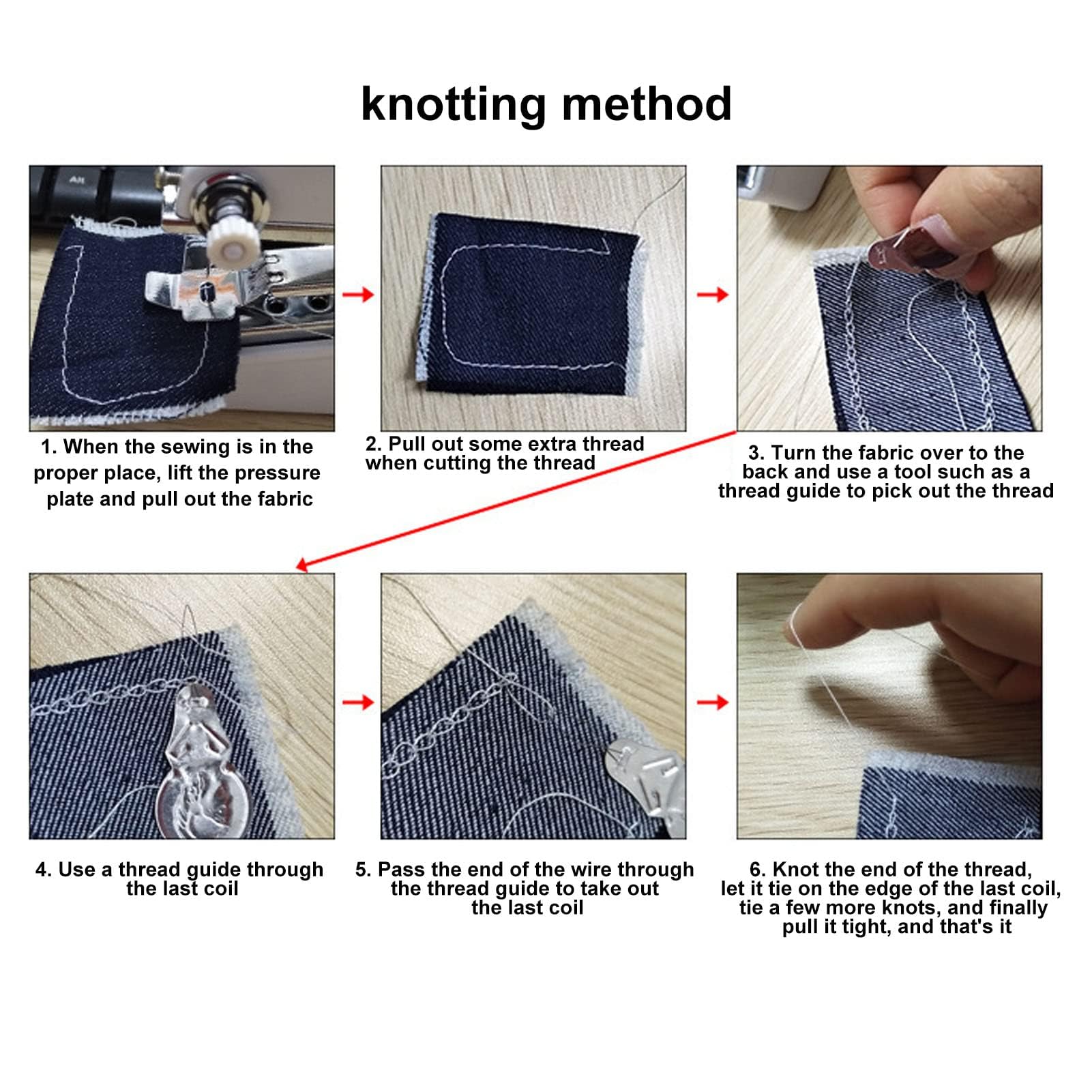 knotting method

1. When the sewing is in the proper place, lift the pressure plate and pull out the fabric

2. Pull out some extra thread when cutting the thread

3. Turn the fabric over to the back and use a tool such as a thread guide to pick out the thread

4. Use a thread guide through the last coil

5. Pass the end of the wire through the thread guide to take out the last coil

6. Knot the end of the thread, let it tie on the edge of the last coil, tie a few more knots, and finally pull it tight, and that's it