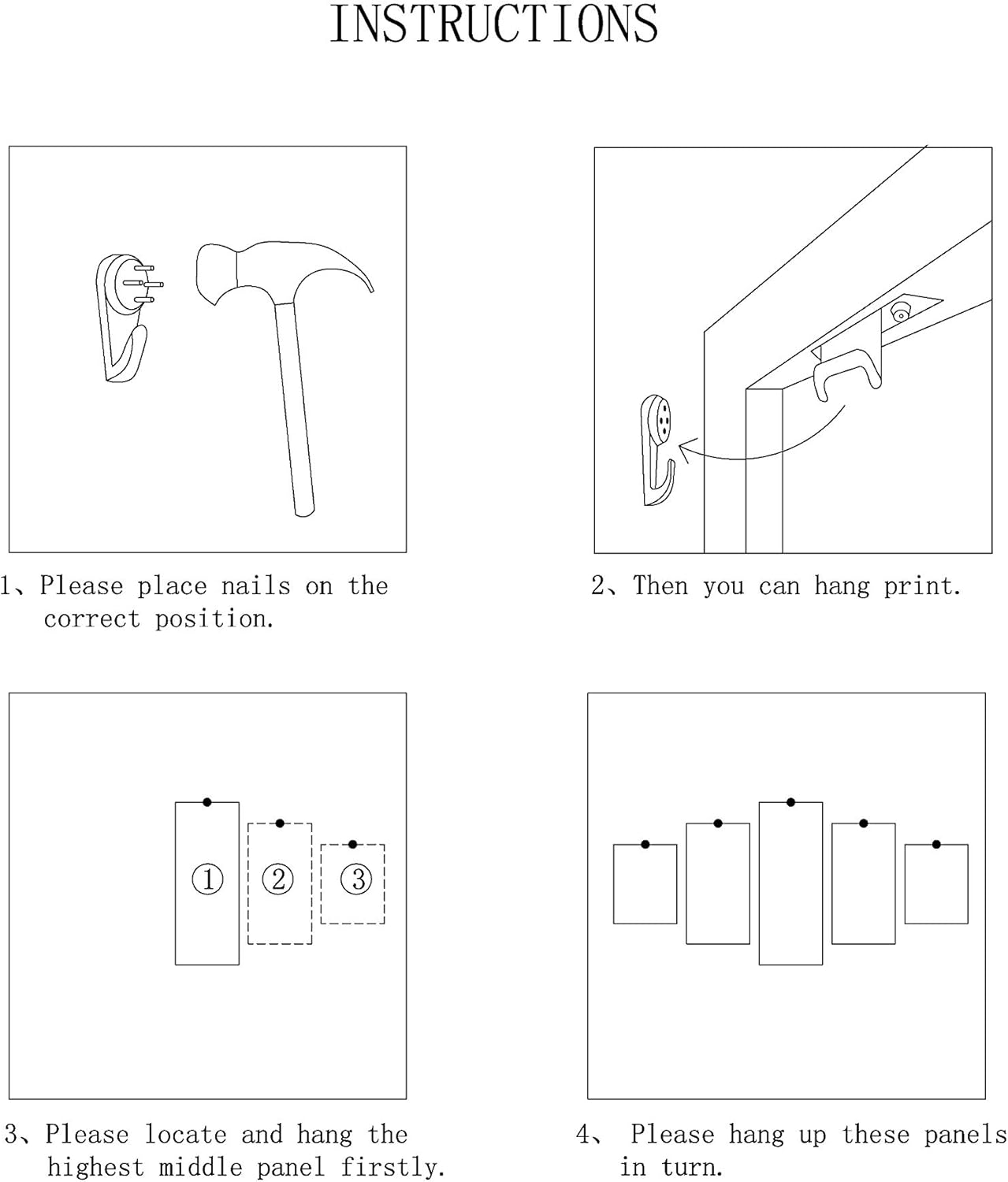 INSTRUCTIONS

1、Please place nails on the correct position.

2、Then you can hang print.

①

②

③

3、Please locate and hang the highest middle panel firstly.

4、 Please hang up these panels in turn.