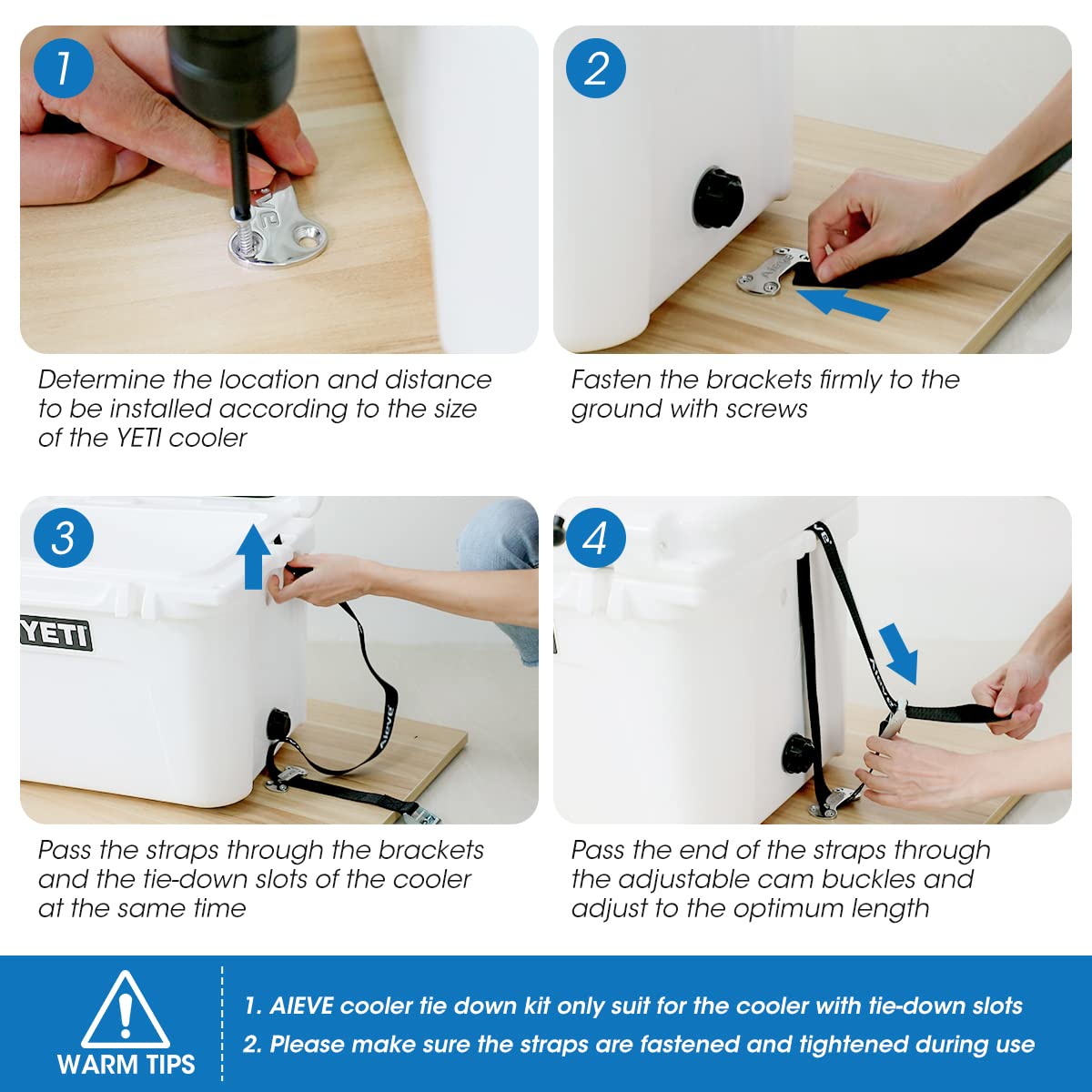 1

AIEVE

Determine the location and distance to be installed according to the size of the YETI cooler

2

AIEVE

Fasten the brackets firmly to the ground with screws

3

YETI

AIEVE

Pass the straps through the brackets and the tie-down slots of the cooler at the same time

4

AIEVE

Pass the end of the straps through the adjustable cam buckles and adjust to the optimum length

WARM TIPS

1. AIEVE cooler tie down kit only suit for the cooler with tie-down slots

2. Please make sure the straps are fastened and tightened during use