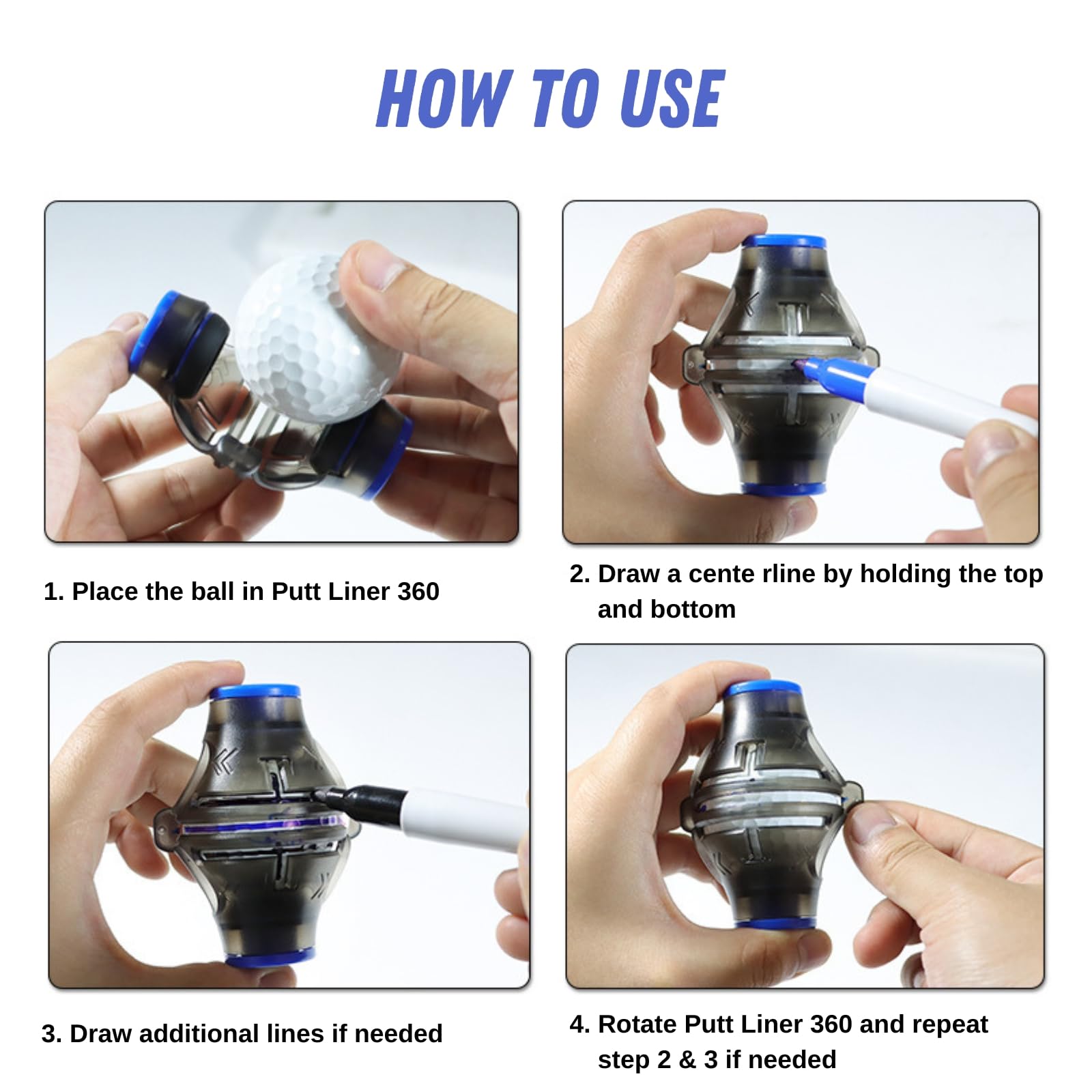 HOW TO USE

1. Place the ball in Putt Liner 360

2. Draw a cente rline by holding the top and bottom

3. Draw additional lines if needed

4. Rotate Putt Liner 360 and repeat step 2 & 3 if needed