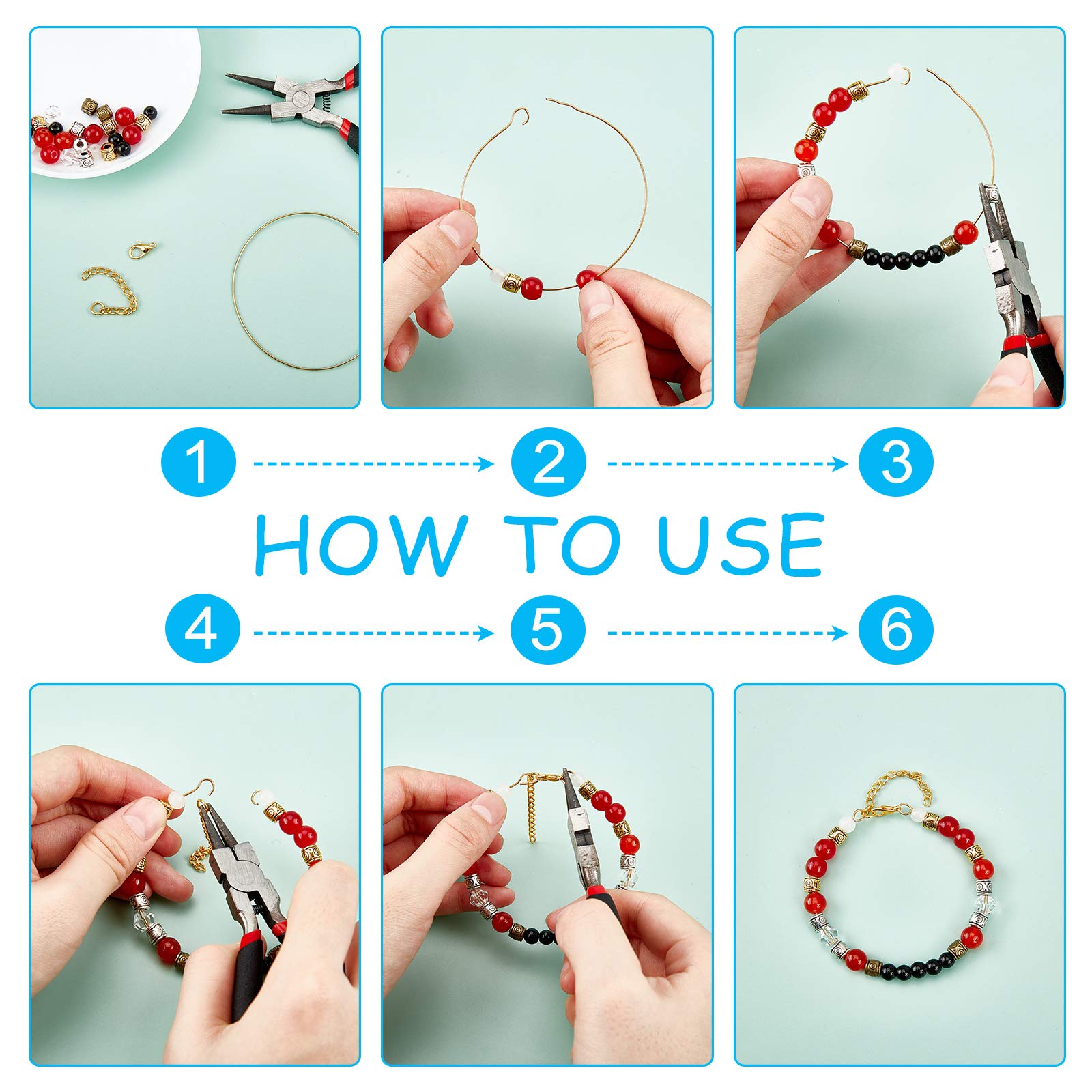 1

2

3

HOW TO USE

4

5

6