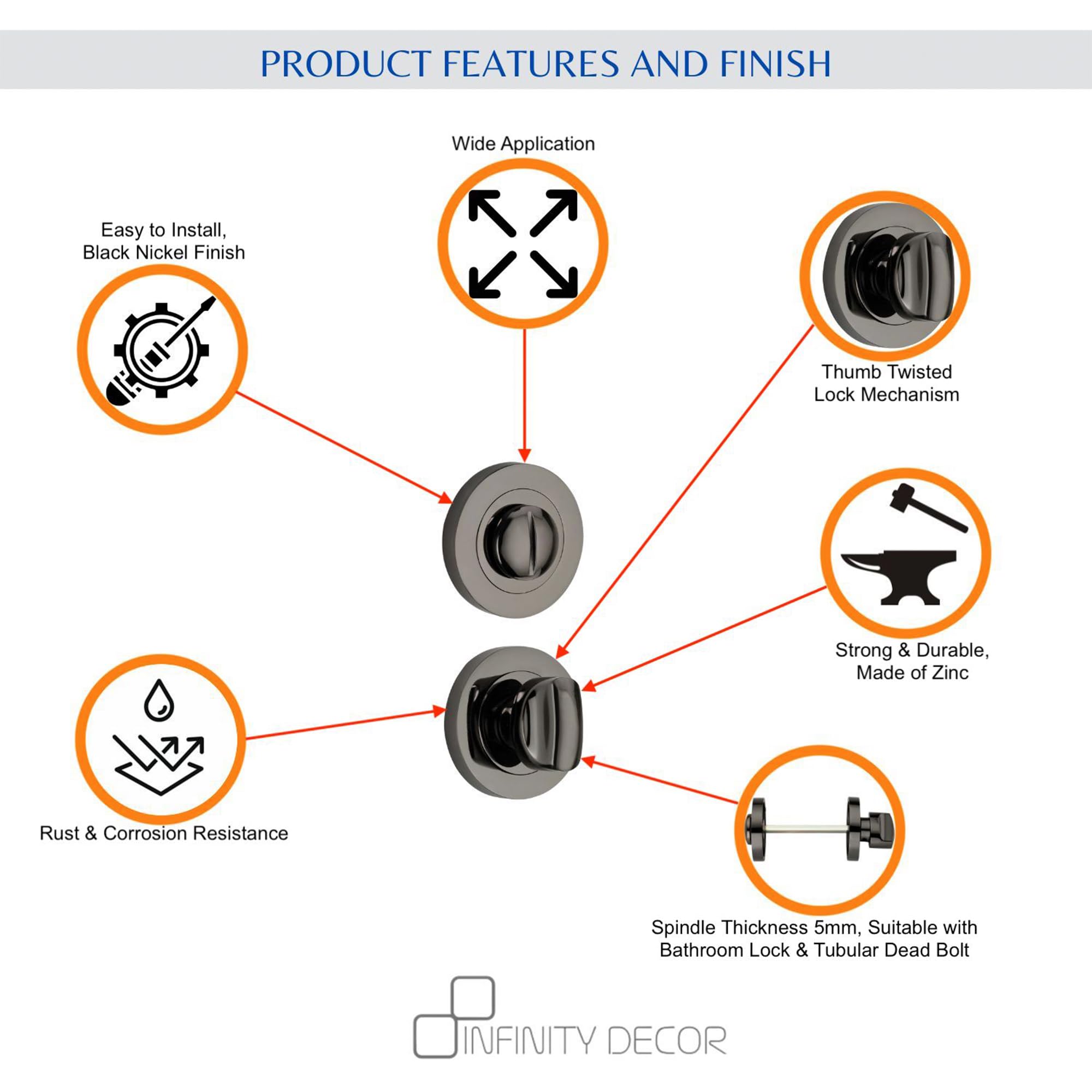 PRODUCT FEATURES AND FINISH

Wide Application

Easy to Install,
Black Nickel Finish

Thumb Twisted
Lock Mechanism

Strong & Durable,
Made of Zinc

Rust & Corrosion Resistance

Spindle Thickness 5mm, Suitable with
Bathroom Lock & Tubular Dead Bolt

INFINITY DECOR