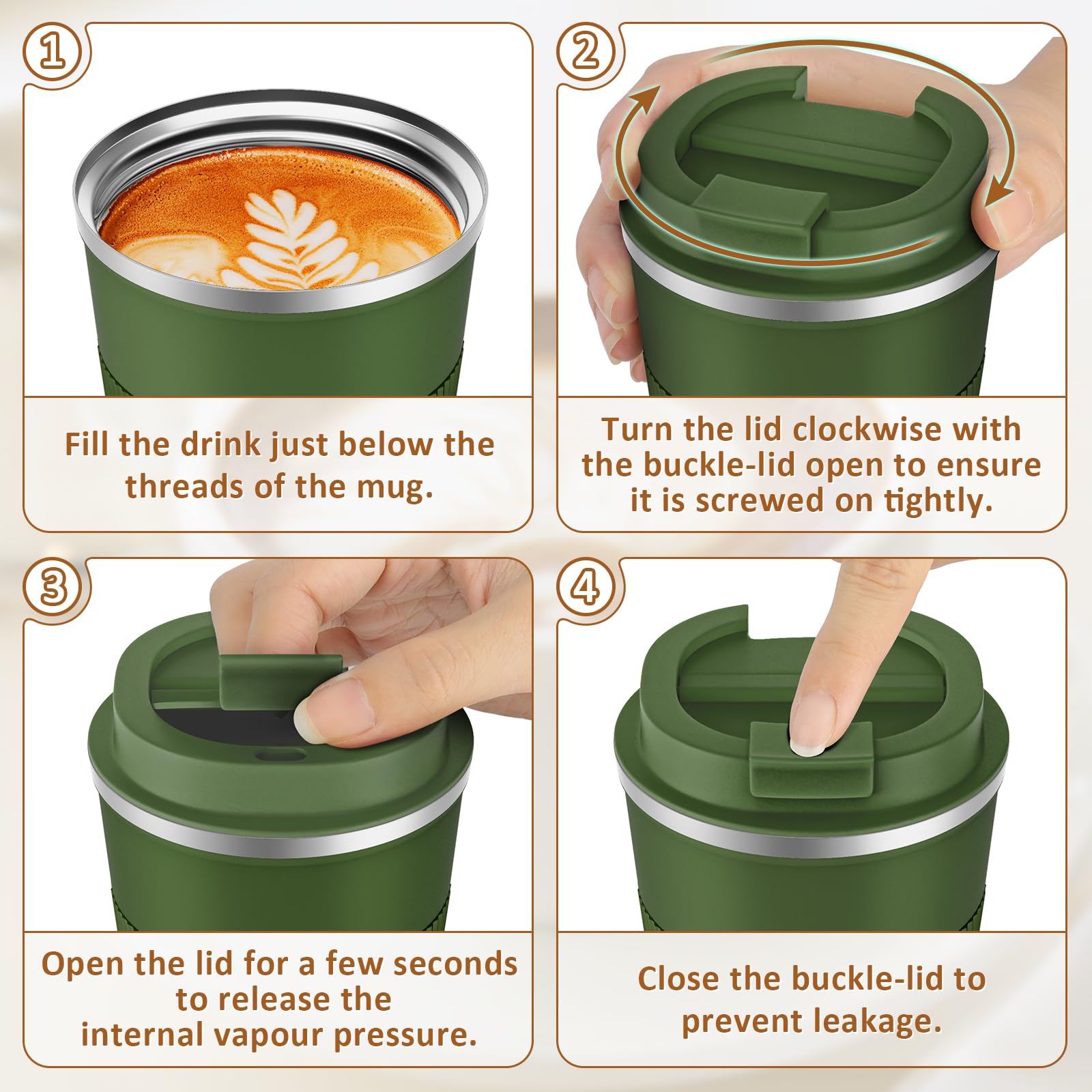 1

Fill the drink just below the threads of the mug.

2

Turn the lid clockwise with the buckle-lid open to ensure it is screwed on tightly.

3

Open the lid for a few seconds to release the internal vapour pressure.

4

Close the buckle-lid to prevent leakage.