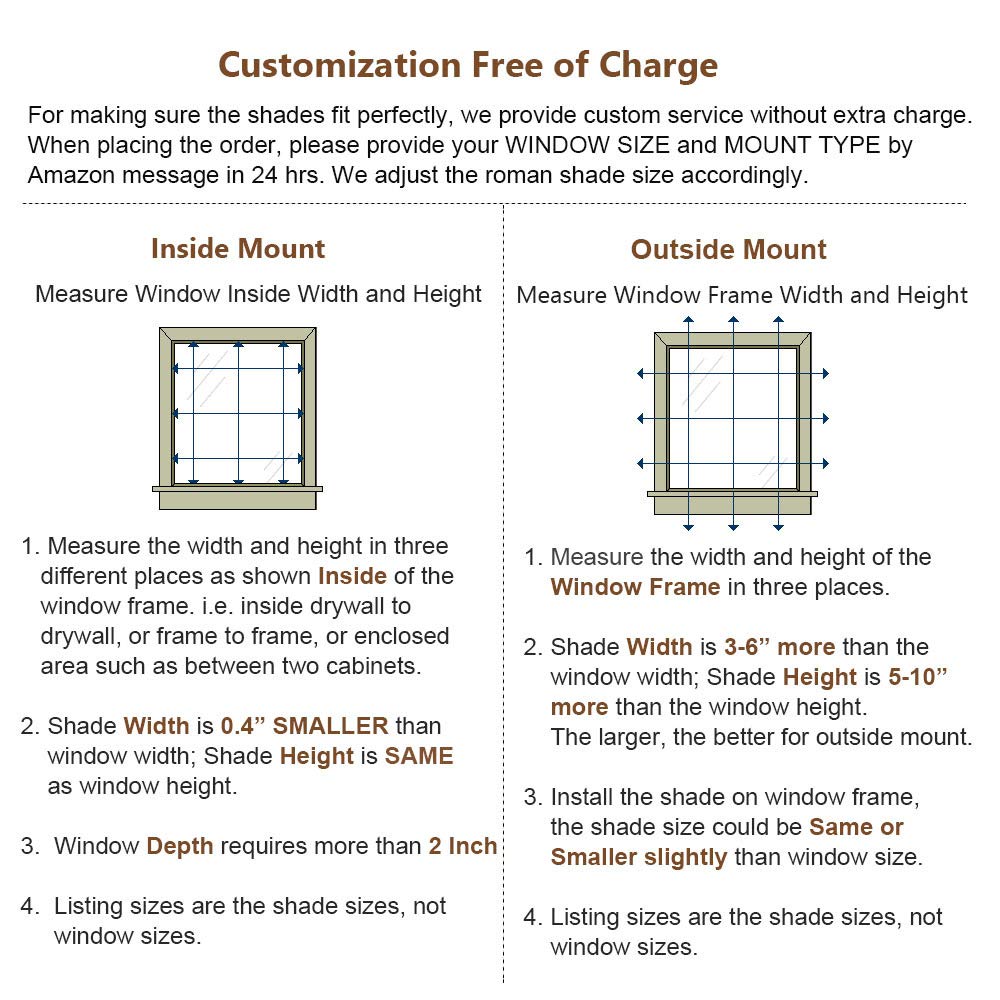 Customization Free of Charge

For making sure the shades fit perfectly, we provide custom service without extra charge. When placing the order, please provide your WINDOW SIZE and MOUNT TYPE by Amazon message in 24 hrs. We adjust the roman shade size accordingly.

Inside Mount

Measure Window Inside Width and Height

1. Measure the width and height in three different places as shown Inside of the window frame. i.e. inside drywall to drywall, or frame to frame, or enclosed area such as between two cabinets.

2. Shade Width is 0.4” SMALLER than window width; Shade Height is SAME as window height.

3. Window Depth requires more than 2 Inch

4. Listing sizes are the shade sizes, not window sizes.

Outside Mount

Measure Window Frame Width and Height

1. Measure the width and height of the Window Frame in three places.

2. Shade Width is 3-6” more than the window width; Shade Height is 5-10” more than the window height.
The larger, the better for outside mount.

3. Install the shade on window frame, the shade size could be Same or Smaller slightly than window size.

4. Listing sizes are the shade sizes, not window sizes.