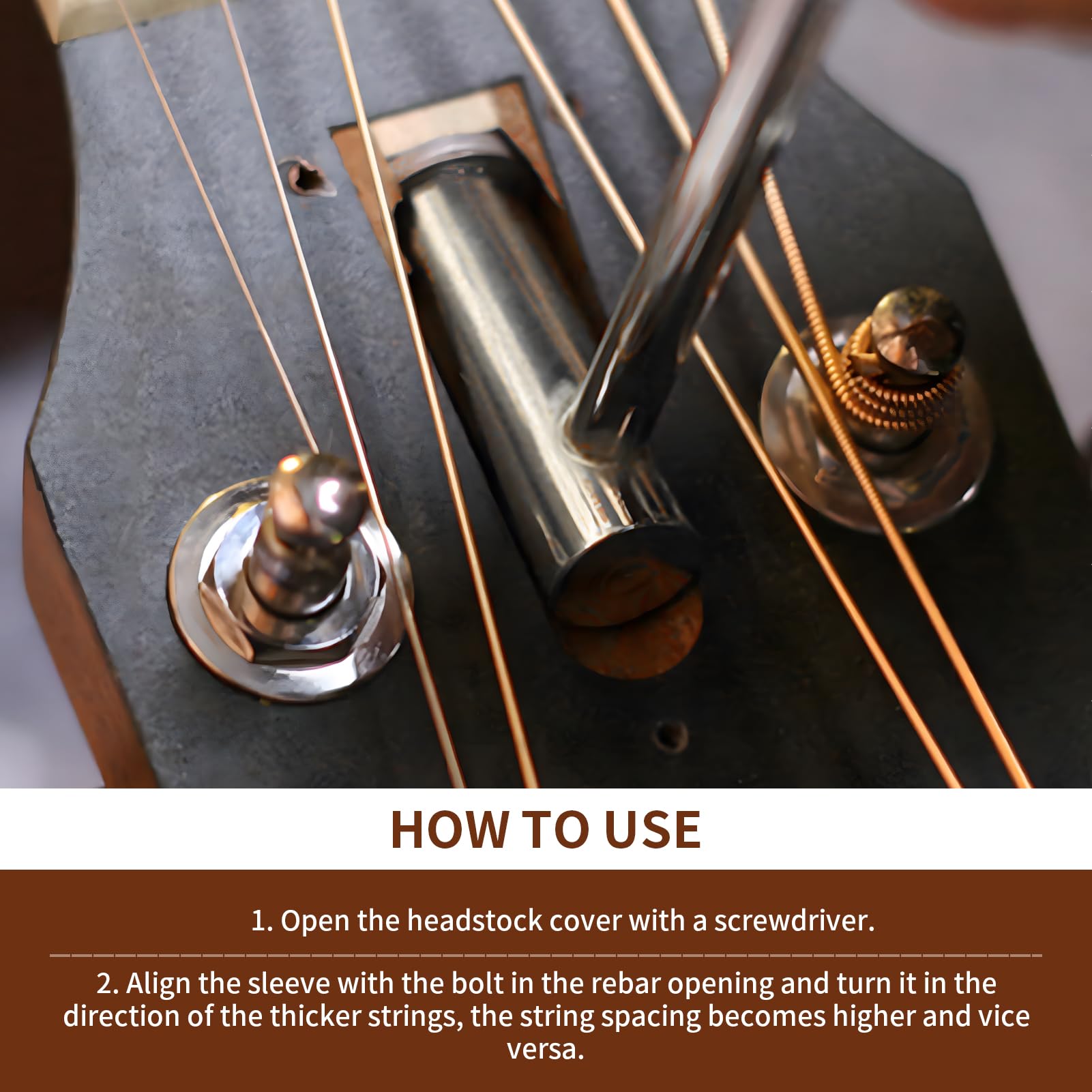 HOW TO USE

1. Open the headstock cover with a screwdriver.

2. Align the sleeve with the bolt in the rebar opening and turn it in the direction of the thicker strings, the string spacing becomes higher and vice versa.