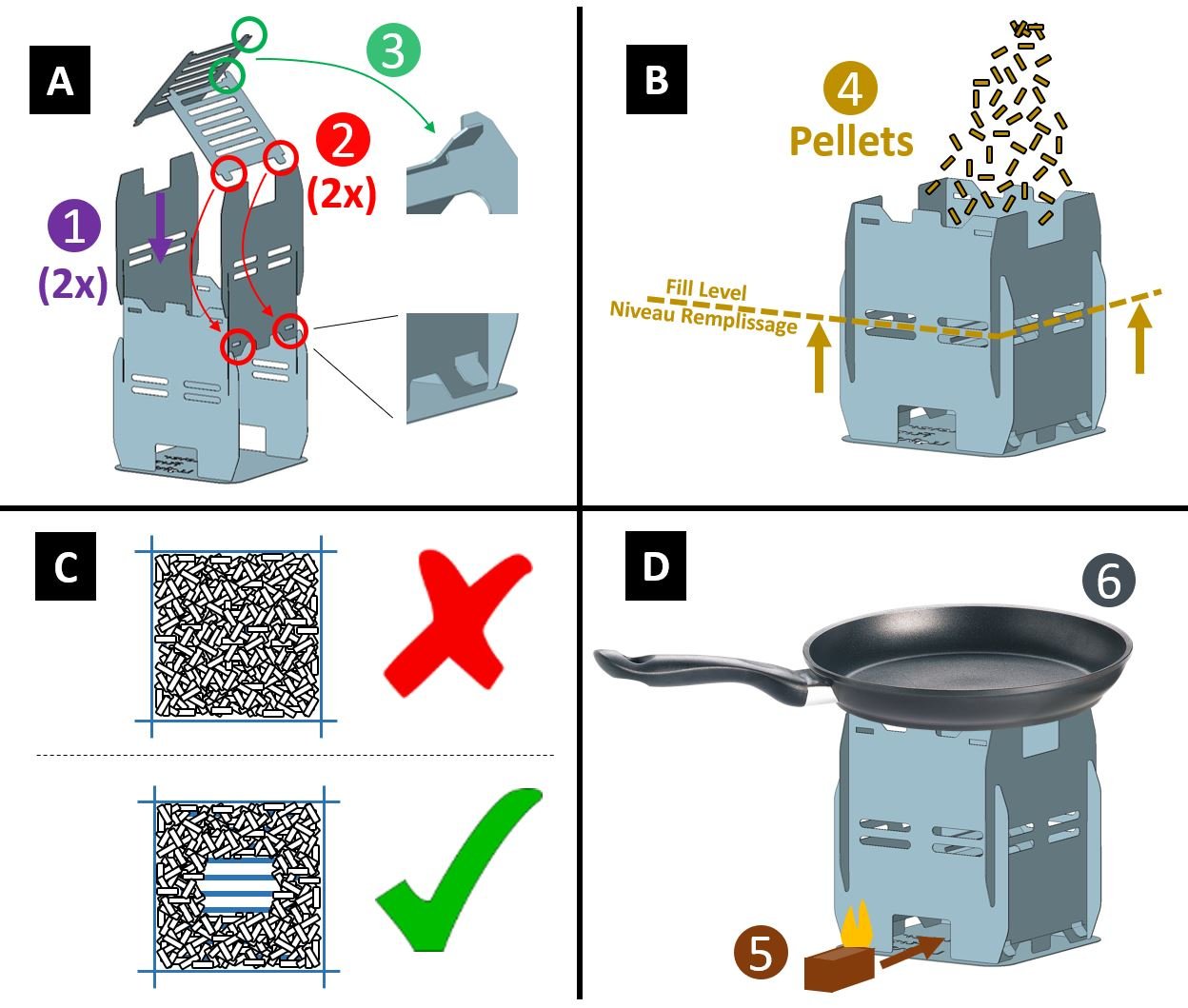 A

3

2
(2x)

1
(2x)

B

4
Pellets

Fill Level
Niveau Remplissage

C

D

6

5