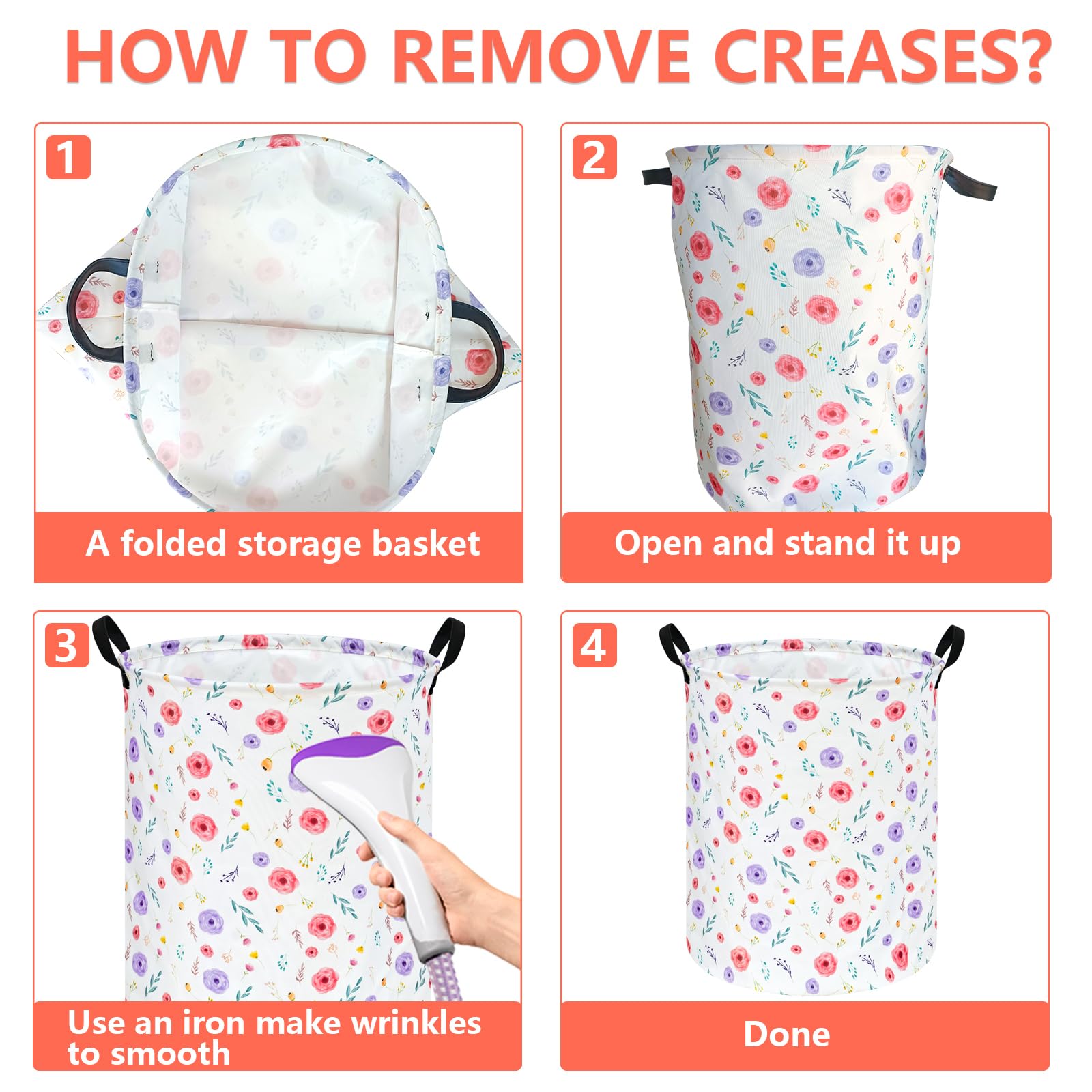 HOW TO REMOVE CREASES?

1

A folded storage basket

2

Open and stand it up

3

Use an iron make wrinkles to smooth

4

Done