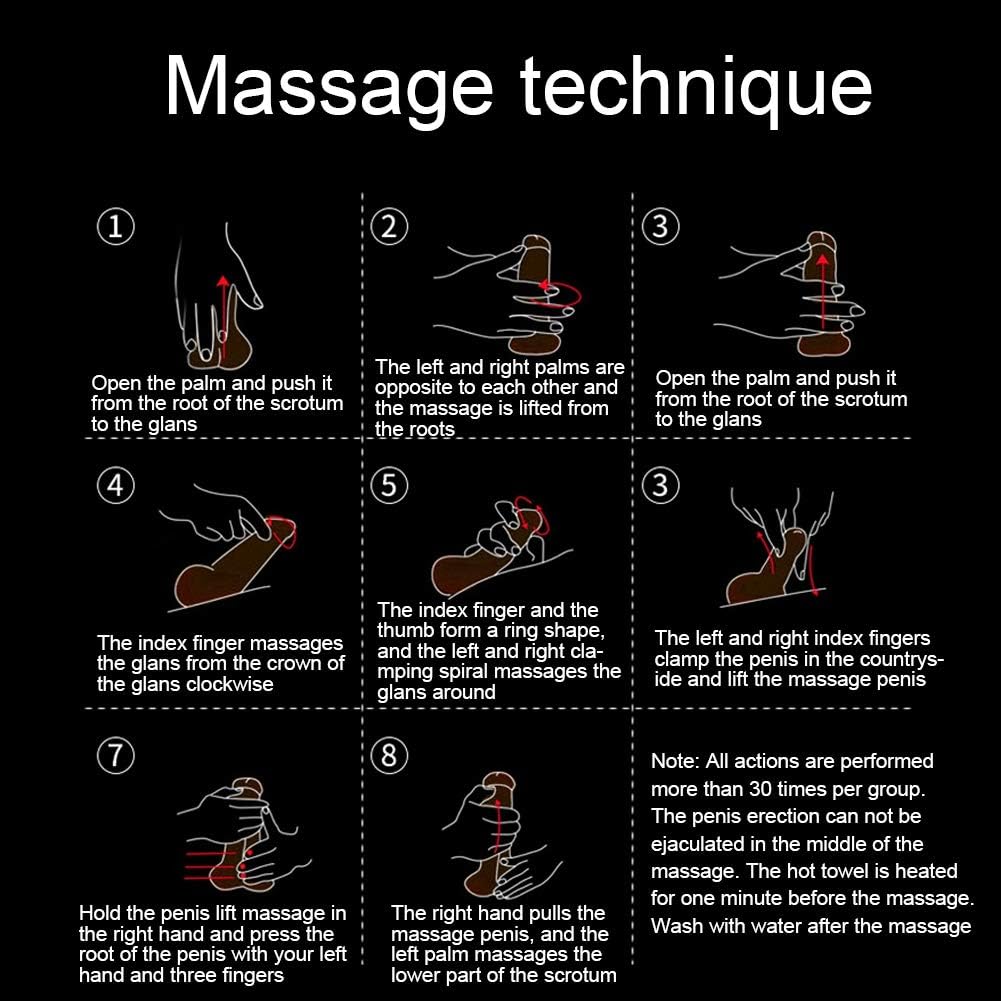 Massage technique

①
Open the palm and push it from the root of the scrotum to the glans

②
The left and right palms are opposite to each other and the massage is lifted from the roots

③
Open the palm and push it from the root of the scrotum to the glans

④
The index finger massages the glans from the crown of the glans clockwise

⑤
The index finger and the thumb form a ring shape, and the left and right clamping spiral massages the glans around

③
The left and right index fingers clamp the penis in the countryside and lift the massage penis

⑦
Hold the penis lift massage in the right hand and press the root of the penis with your left hand and three fingers

⑧
The right hand pulls the massage penis, and the left palm massages the lower part of the scrotum

Note: All actions are performed more than 30 times per group. The penis erection can not be ejaculated in the middle of the massage. The hot towel is heated for one minute before the massage. Wash with water after the massage