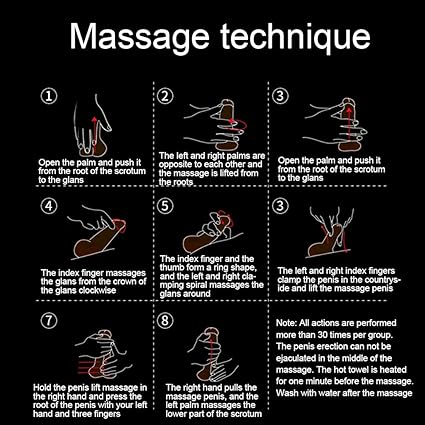 Massage technique

①
Open the palm and push it from the root of the scrotum to the glans

②
The left and right palms are opposite to each other and the massage is lifted from the roots

③
Open the palm and push it from the root of the scrotum to the glans

④
The index finger massages the glans from the crown of the glans clockwise

⑤
The index finger and the thumb form a ring shape, and the left and right clamping spiral massages the glans around

③
The left and right index fingers clamp the penis in the countryside and lift the massage penis

⑦
Hold the penis lift massage in the right hand and press the root of the penis with your left hand and three fingers

⑧
The right hand pulls the massage penis, and the left palm massages the lower part of the scrotum

Note: All actions are performed more than 30 times per group. The penis erection can not be ejaculated in the middle of the massage. The hot towel is heated for one minute before the massage. Wash with water after the massage