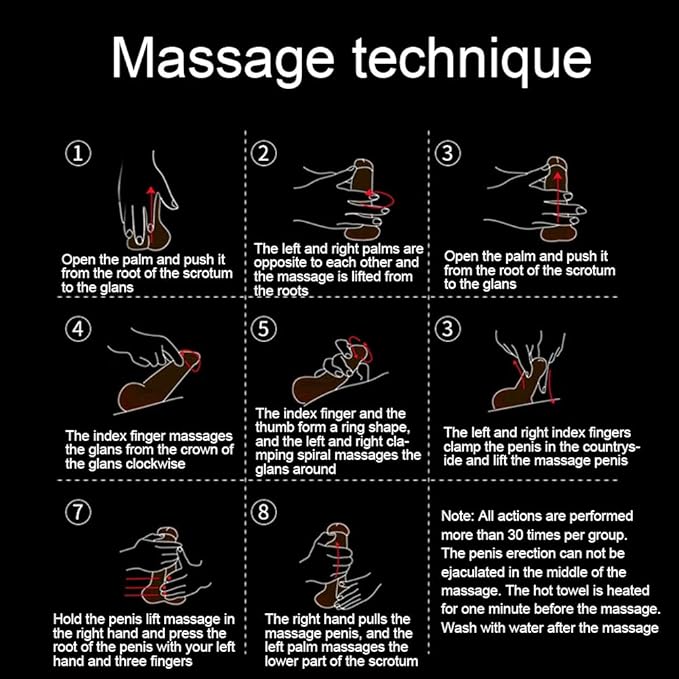 Massage technique

①
Open the palm and push it from the root of the scrotum to the glans

②
The left and right palms are opposite to each other and the massage is lifted from the roots

③
Open the palm and push it from the root of the scrotum to the glans

④
The index finger massages the glans from the crown of the glans clockwise

⑤
The index finger and the thumb form a ring shape, and the left and right clamping spiral massages the glans around

③
The left and right index fingers clamp the penis in the countryside and lift the massage penis

⑦
Hold the penis lift massage in the right hand and press the root of the penis with your left hand and three fingers

⑧
The right hand pulls the massage penis, and the left palm massages the lower part of the scrotum

Note: All actions are performed more than 30 times per group. The penis erection can not be ejaculated in the middle of the massage. The hot towel is heated for one minute before the massage. Wash with water after the massage