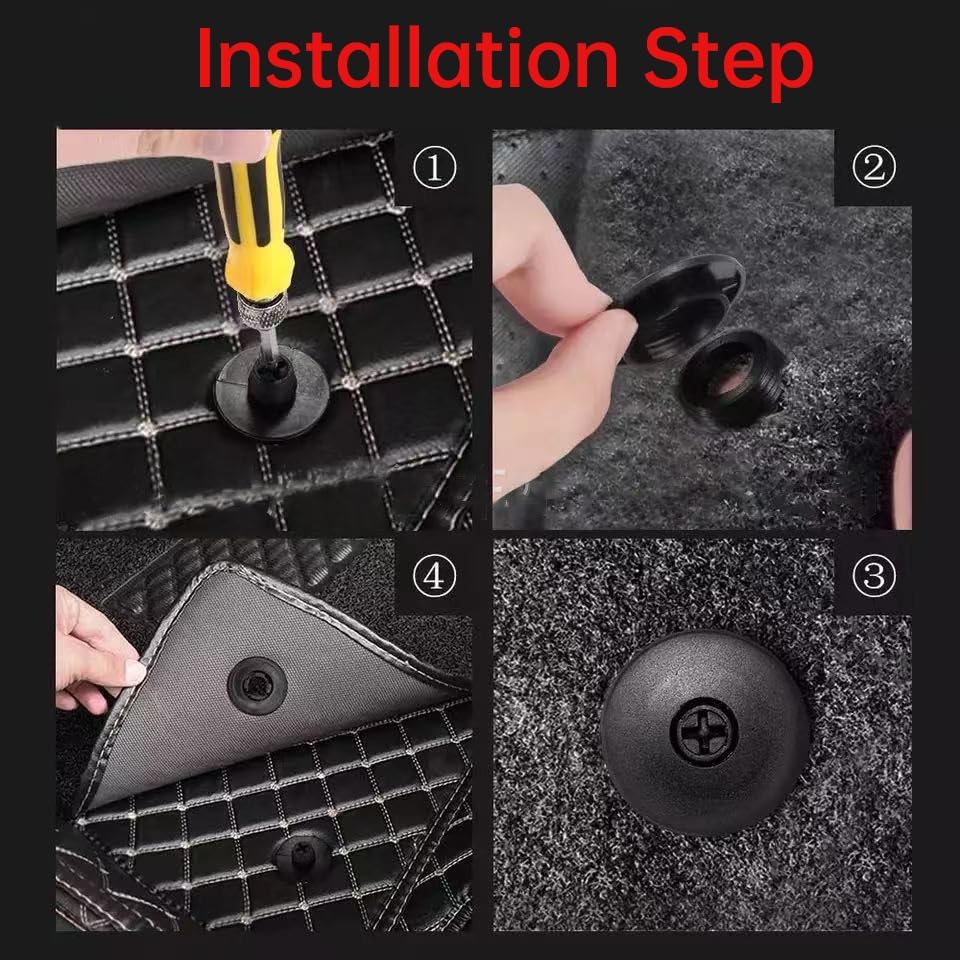 Installation Step

①

②

④

③