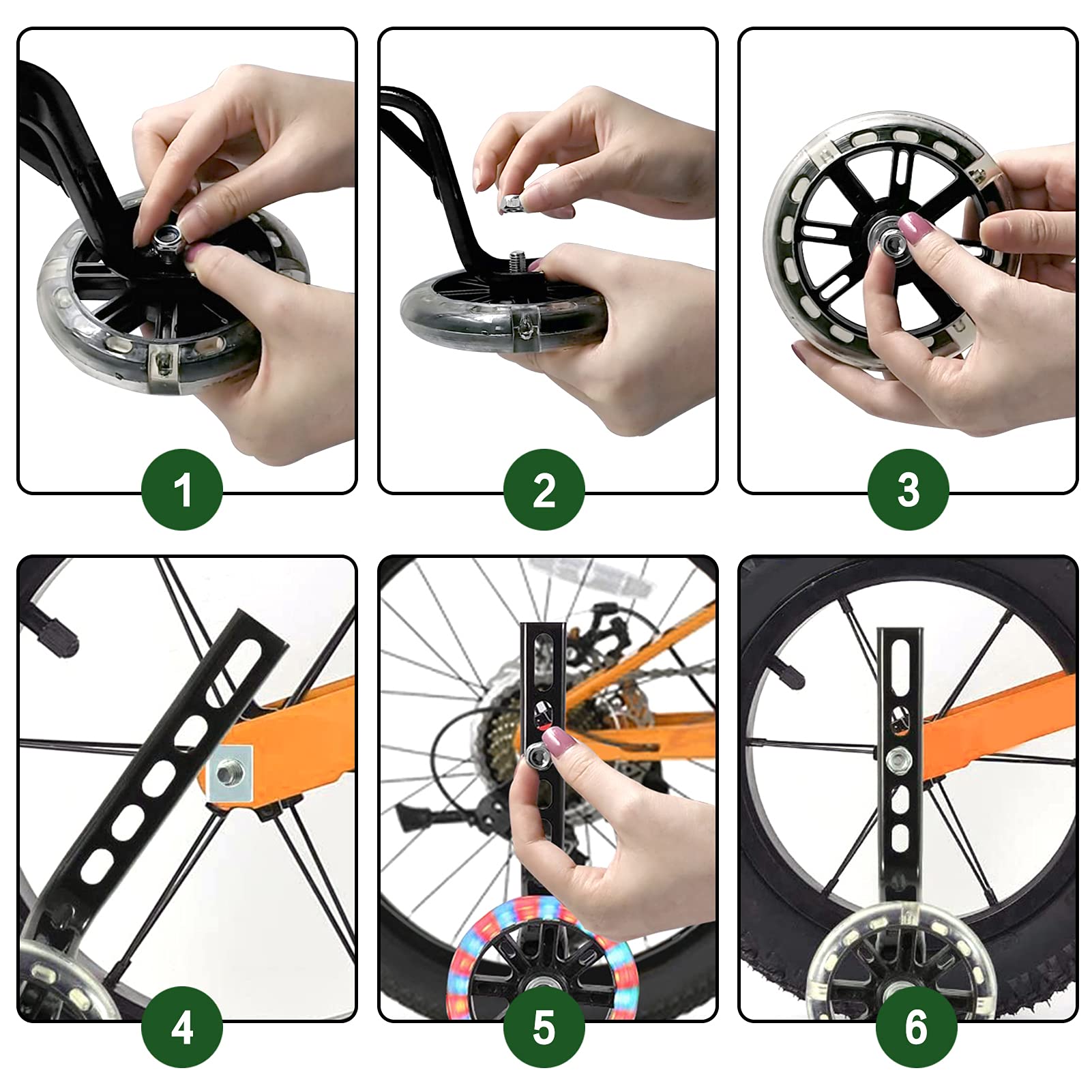 1

2

3

4

5

6