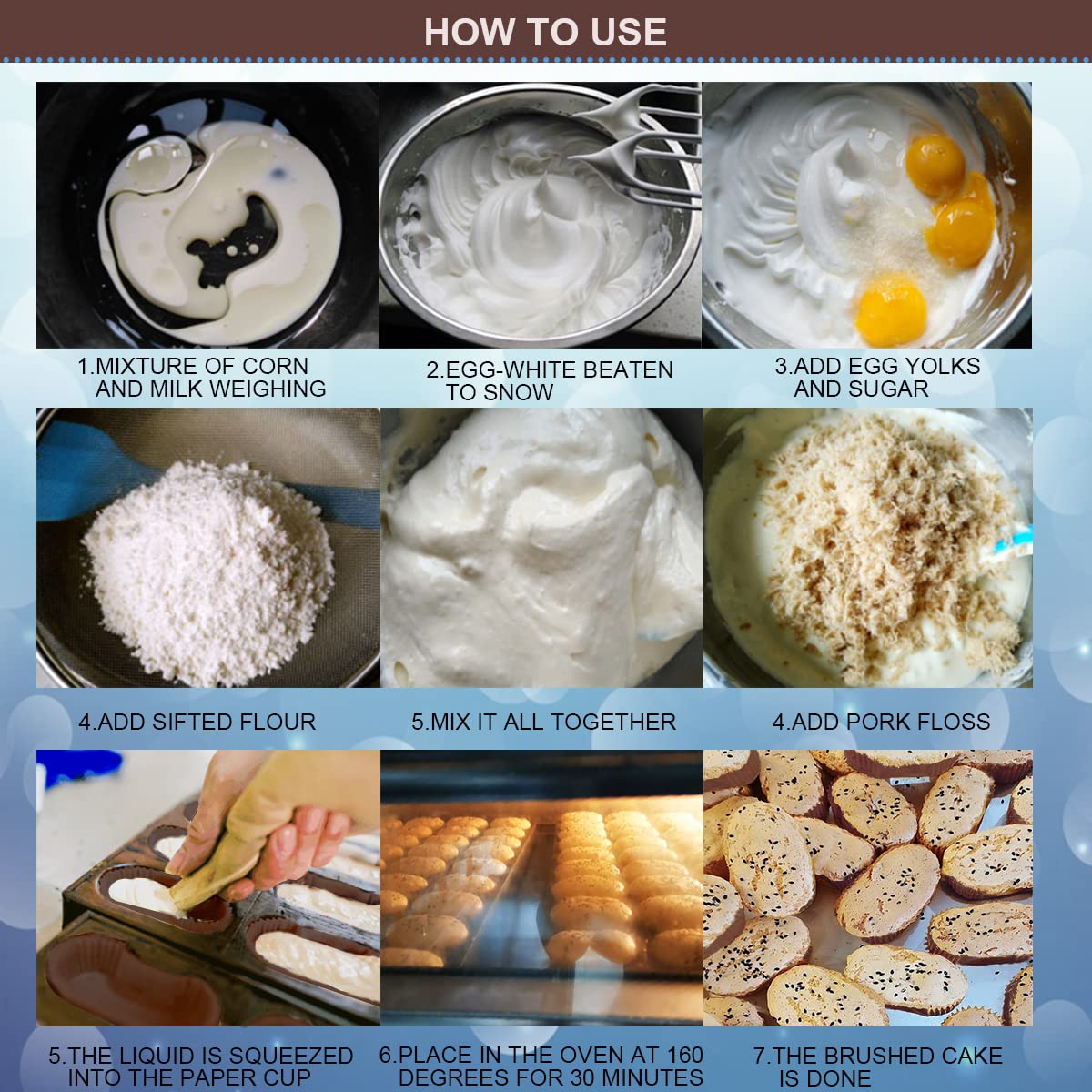 HOW TO USE

1.MIXTURE OF CORN AND MILK WEIGHING

2.EGG-WHITE BEATEN TO SNOW

3.ADD EGG YOLKS AND SUGAR

4.ADD SIFTED FLOUR

5.MIX IT ALL TOGETHER

4.ADD PORK FLOSS

5.THE LIQUID IS SQUEEZED INTO THE PAPER CUP

6.PLACE IN THE OVEN AT 160 DEGREES FOR 30 MINUTES

7.THE BRUSHED CAKE IS DONE