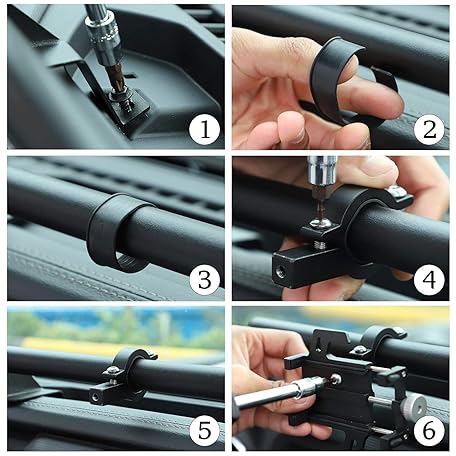 1

2

3

4

5

6