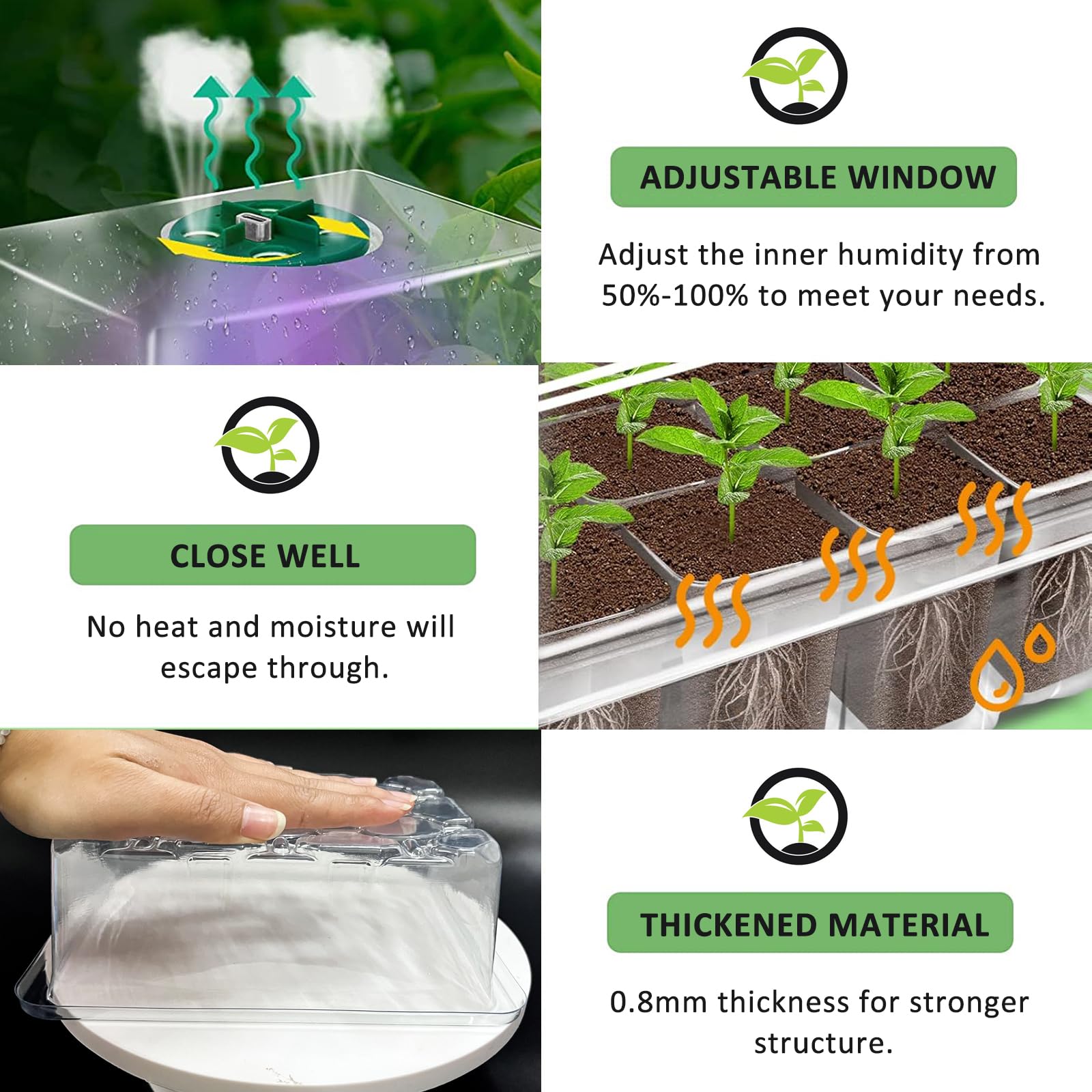 ADJUSTABLE WINDOW

Adjust the inner humidity from 50%-100% to meet your needs.

CLOSE WELL

No heat and moisture will escape through.

THICKENED MATERIAL

0.8mm thickness for stronger structure.