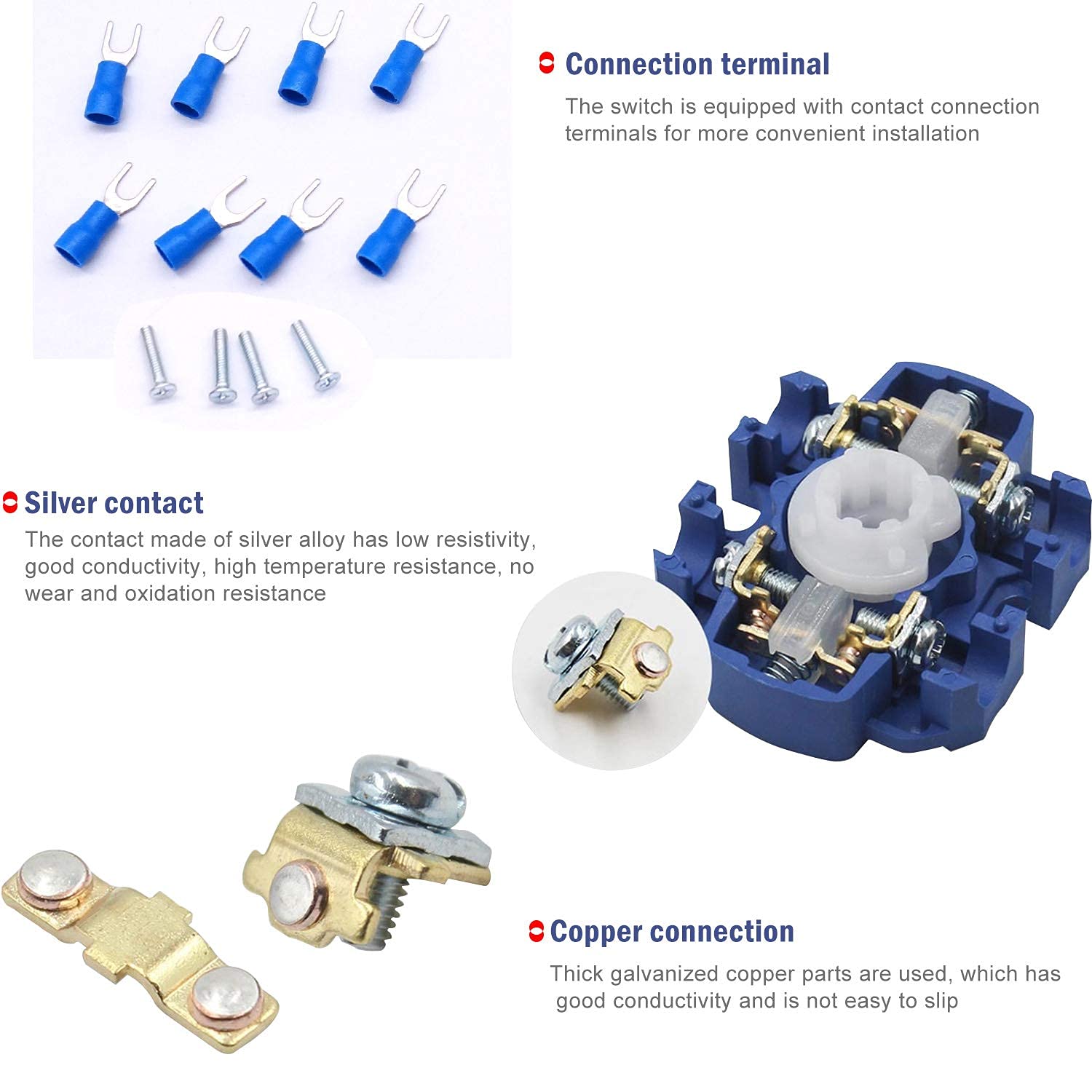 Connection terminal

The switch is equipped with contact connection terminals for more convenient installation

Silver contact

The contact made of silver alloy has low resistivity, good conductivity, high temperature resistance, no wear and oxidation resistance

Copper connection

Thick galvanized copper parts are used, which has good conductivity and is not easy to slip