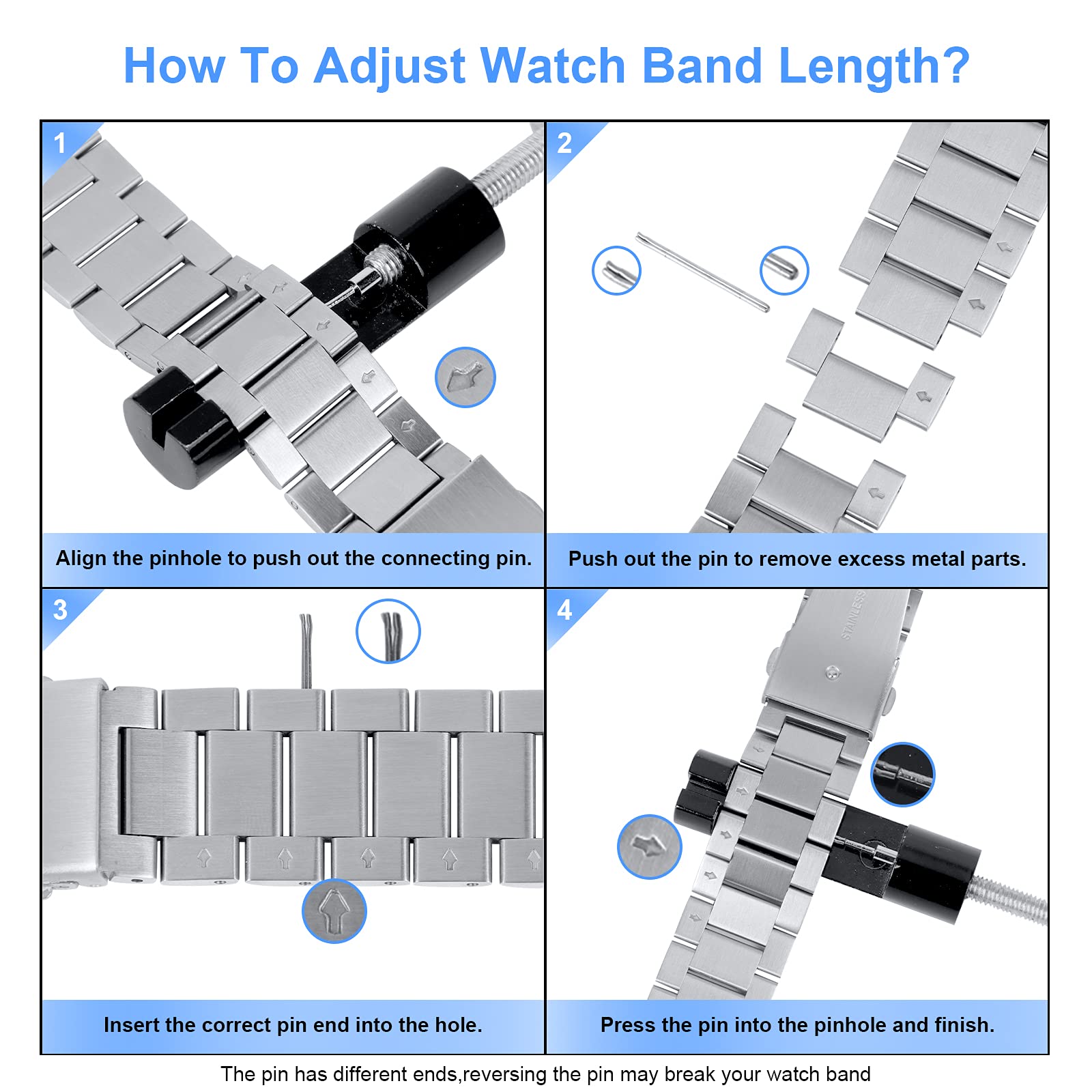 How To Adjust Watch Band Length?

1

Align the pinhole to push out the connecting pin.

2

Push out the pin to remove excess metal parts.

3

Insert the correct pin end into the hole.

4

STAINLESS

Press the pin into the pinhole and finish.

The pin has different ends,reversing the pin may break your watch band