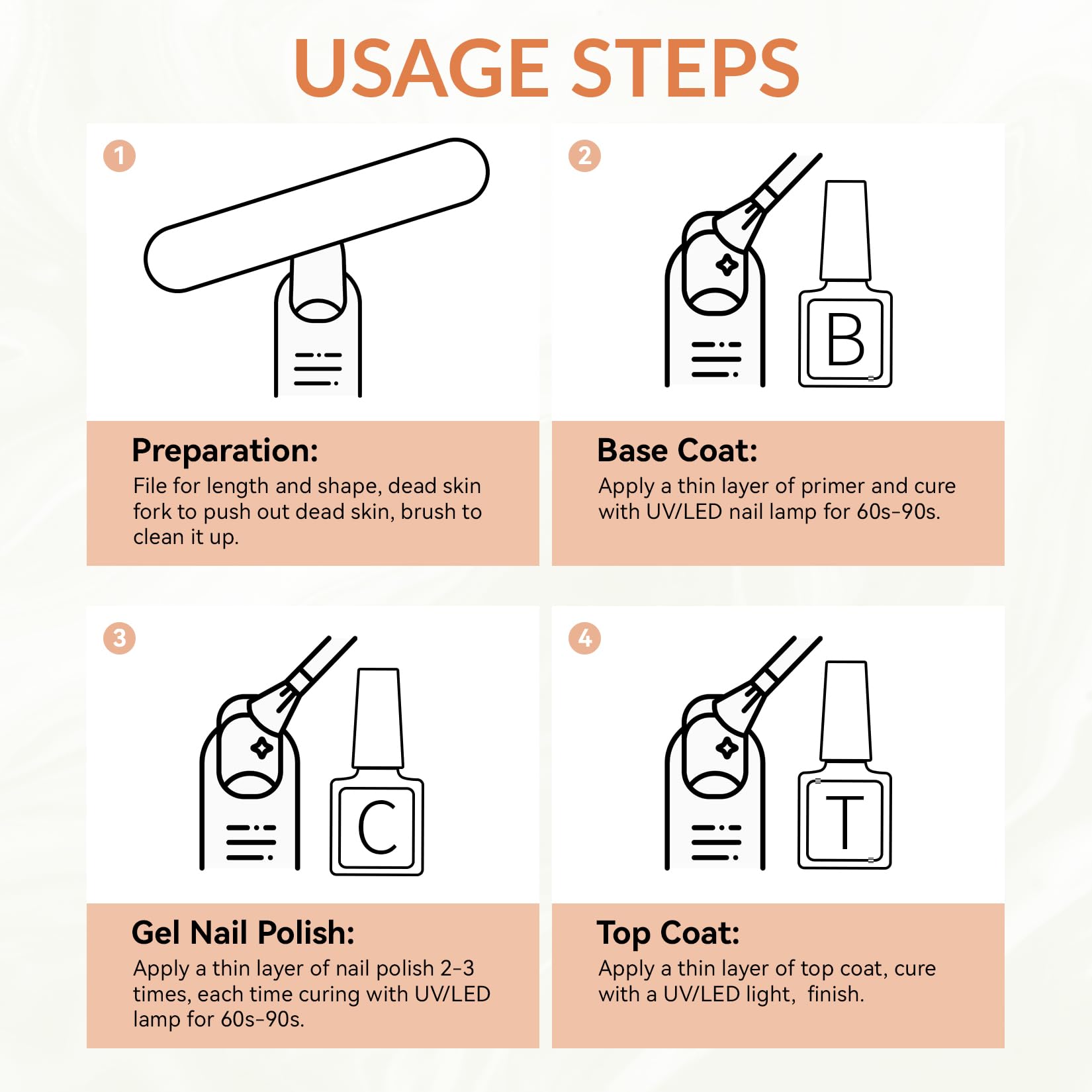 USAGE STEPS

1

Preparation:
File for length and shape, dead skin fork to push out dead skin, brush to clean it up.

2

B

Base Coat:
Apply a thin layer of primer and cure with UV/LED nail lamp for 60s-90s.

3

C

Gel Nail Polish:
Apply a thin layer of nail polish 2-3 times, each time curing with UV/LED lamp for 60s-90s.

4

T

Top Coat:
Apply a thin layer of top coat, cure with a UV/LED light,  finish.