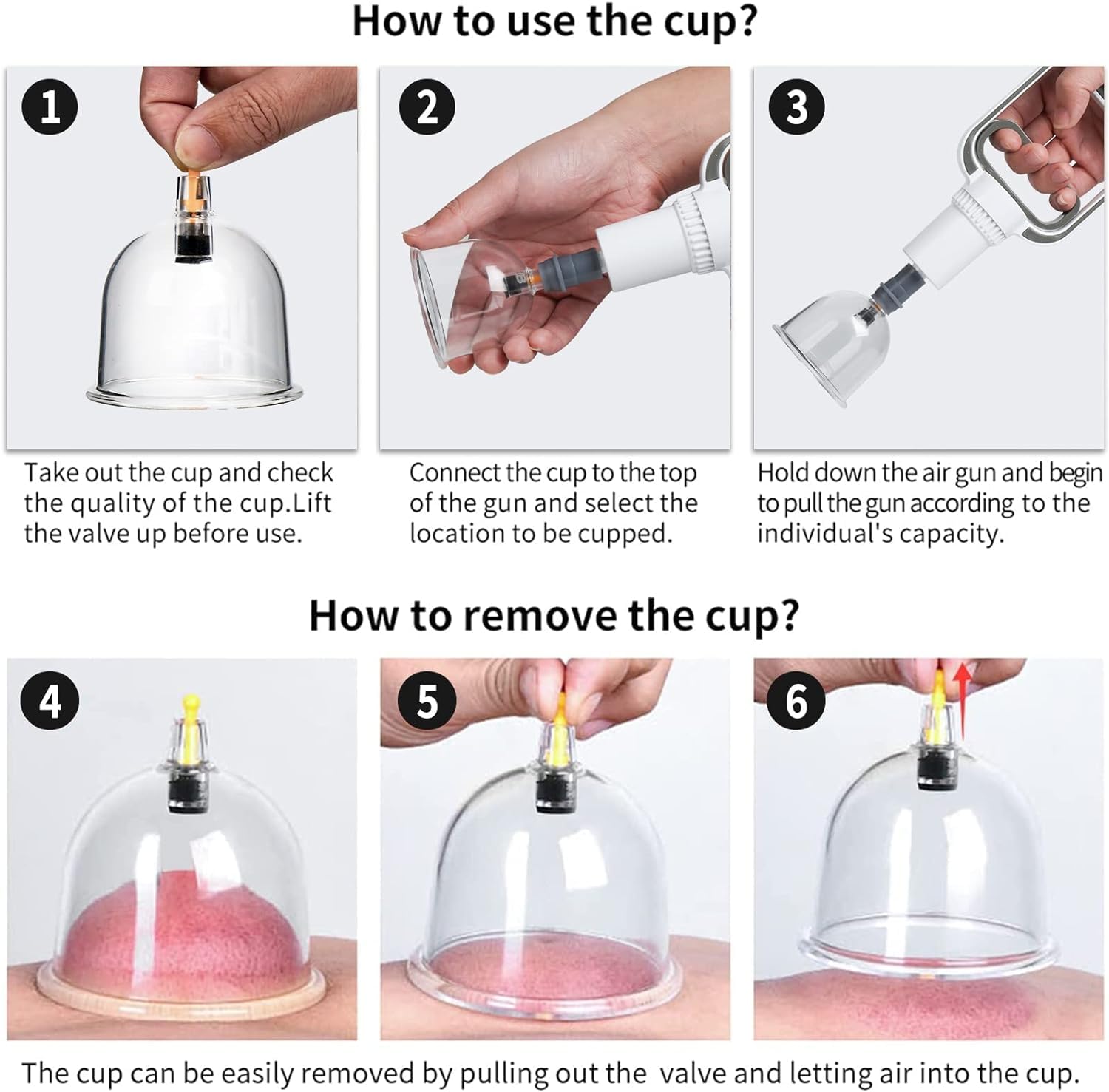 How to use the cup?

1

Take out the cup and check the quality of the cup.Lift the valve up before use.

2

Connect the cup to the top of the gun and select the location to be cupped.

3

Hold down the air gun and begin to pull the gun according to the individual's capacity.

How to remove the cup?

4

5

6

The cup can be easily removed by pulling out the valve and letting air into the cup.