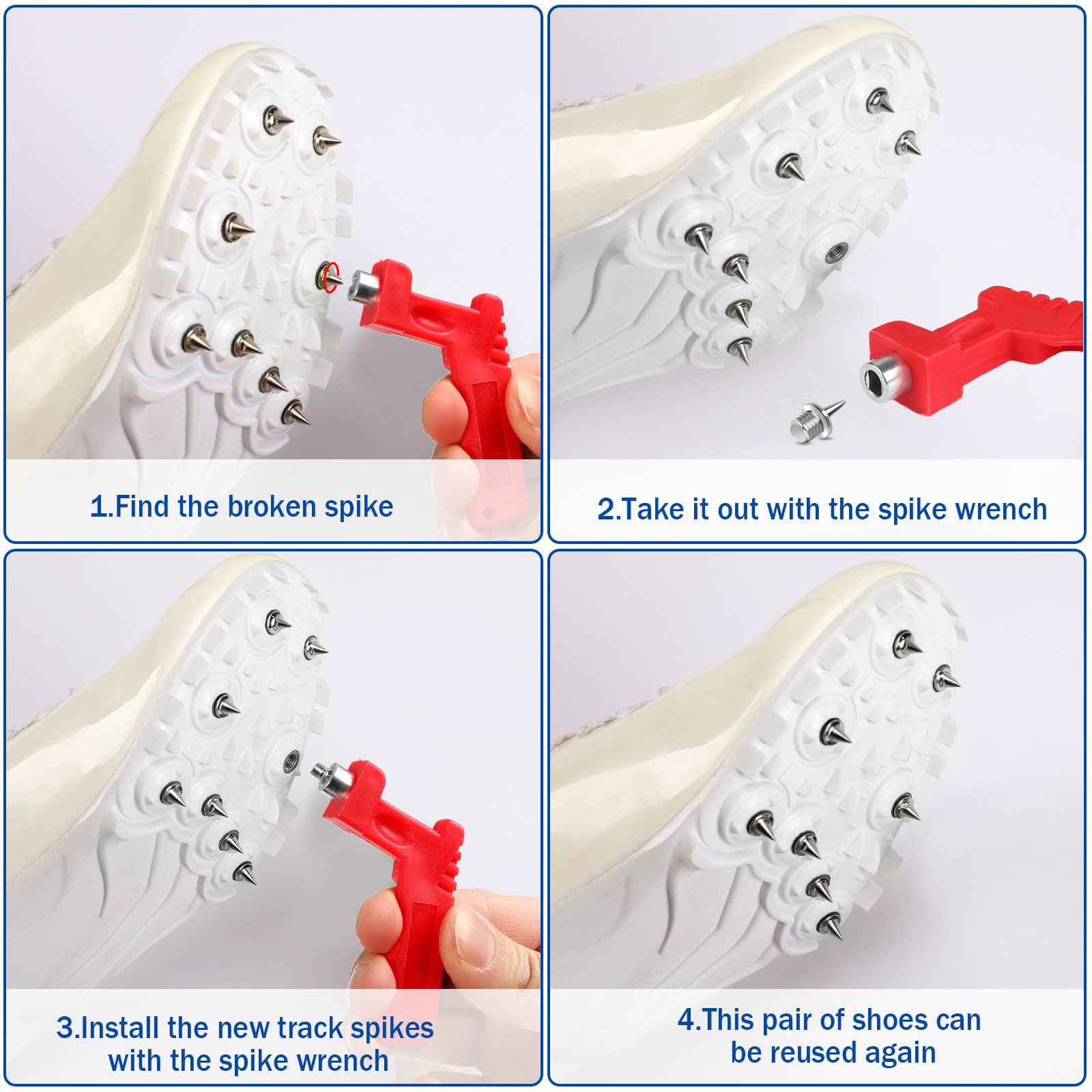 1.Find the broken spike

2.Take it out with the spike wrench

3.Install the new track spikes with the spike wrench

4.This pair of shoes can be reused again