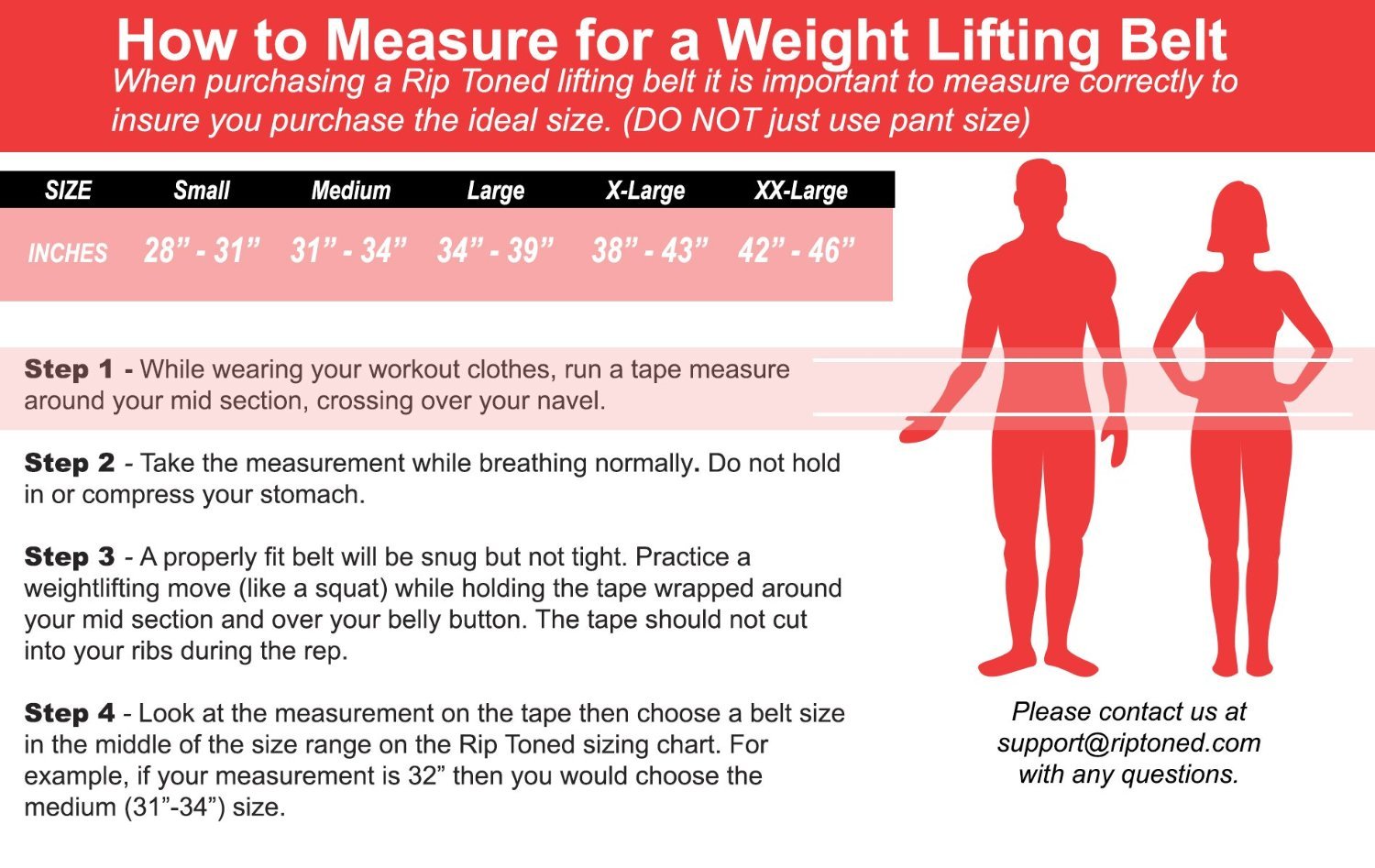 How to Measure for a Weight Lifting Belt

When purchasing a Rip Toned lifting belt it is important to measure correctly to insure you purchase the ideal size. (DO NOT just use pant size)

| SIZE | Small | Medium | Large | X-Large | XX-Large |
|---|---|---|---|---|---|
| INCHES | 28” - 31” | 31” - 34” | 34” - 39” | 38” - 43” | 42” - 46” |

Step 1 - While wearing your workout clothes, run a tape measure around your mid section, crossing over your navel.

Step 2 - Take the measurement while breathing normally. Do not hold in or compress your stomach.

Step 3 - A properly fit belt will be snug but not tight. Practice a weightlifting move (like a squat) while holding the tape wrapped around your mid section and over your belly button. The tape should not cut into your ribs during the rep.

Step 4 - Look at the measurement on the tape then choose a belt size in the middle of the size range on the Rip Toned sizing chart. For example, if your measurement is 32” then you would choose the medium (31”-34”) size.

Please contact us at support@riptoned.com with any questions.