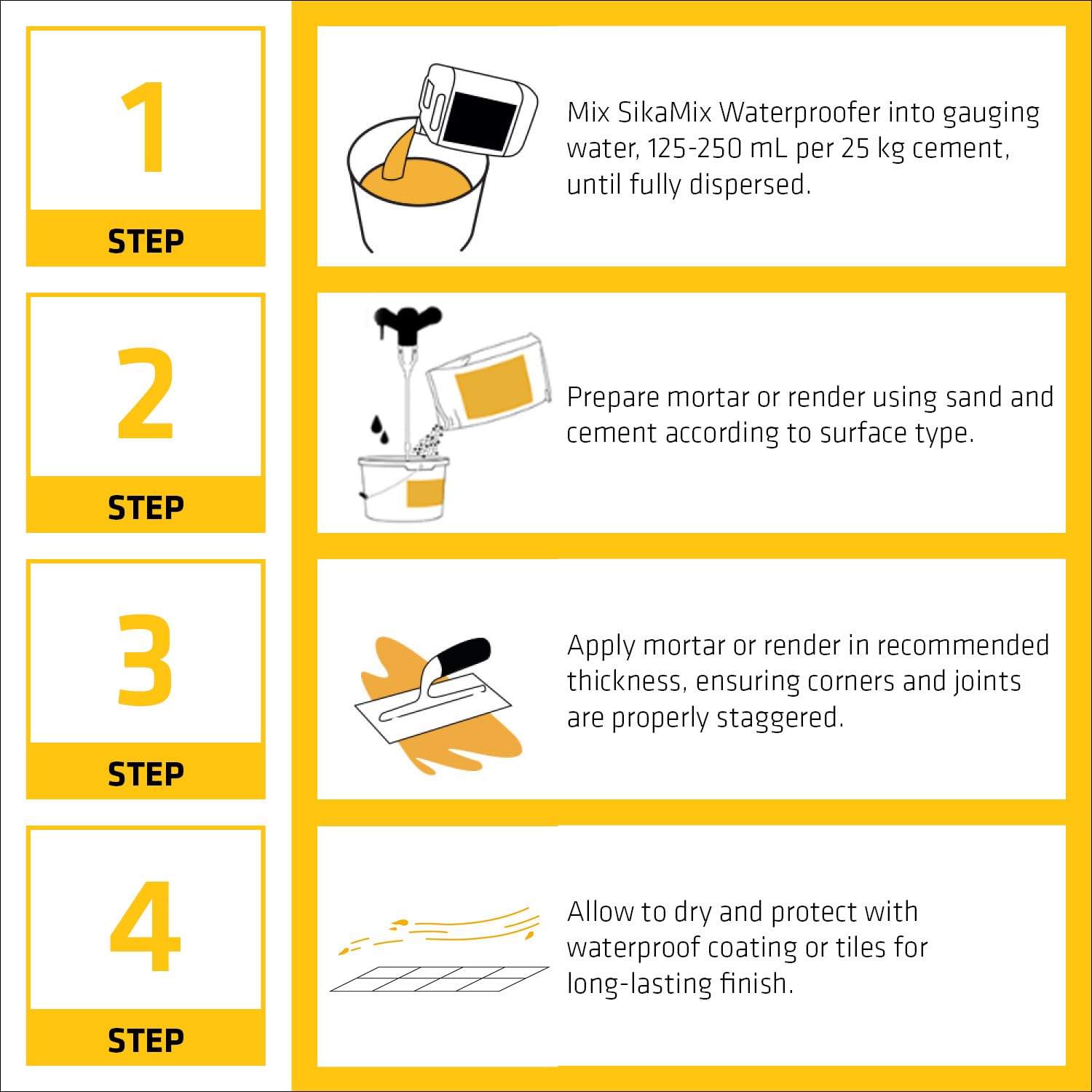 1

STEP

Mix SikaMix Waterproofer into gauging water, 125-250 mL per 25 kg cement, until fully dispersed.

2

STEP

Prepare mortar or render using sand and cement according to surface type.

3

STEP

Apply mortar or render in recommended thickness, ensuring corners and joints are properly staggered.

4

STEP

Allow to dry and protect with waterproof coating or tiles for long-lasting finish.