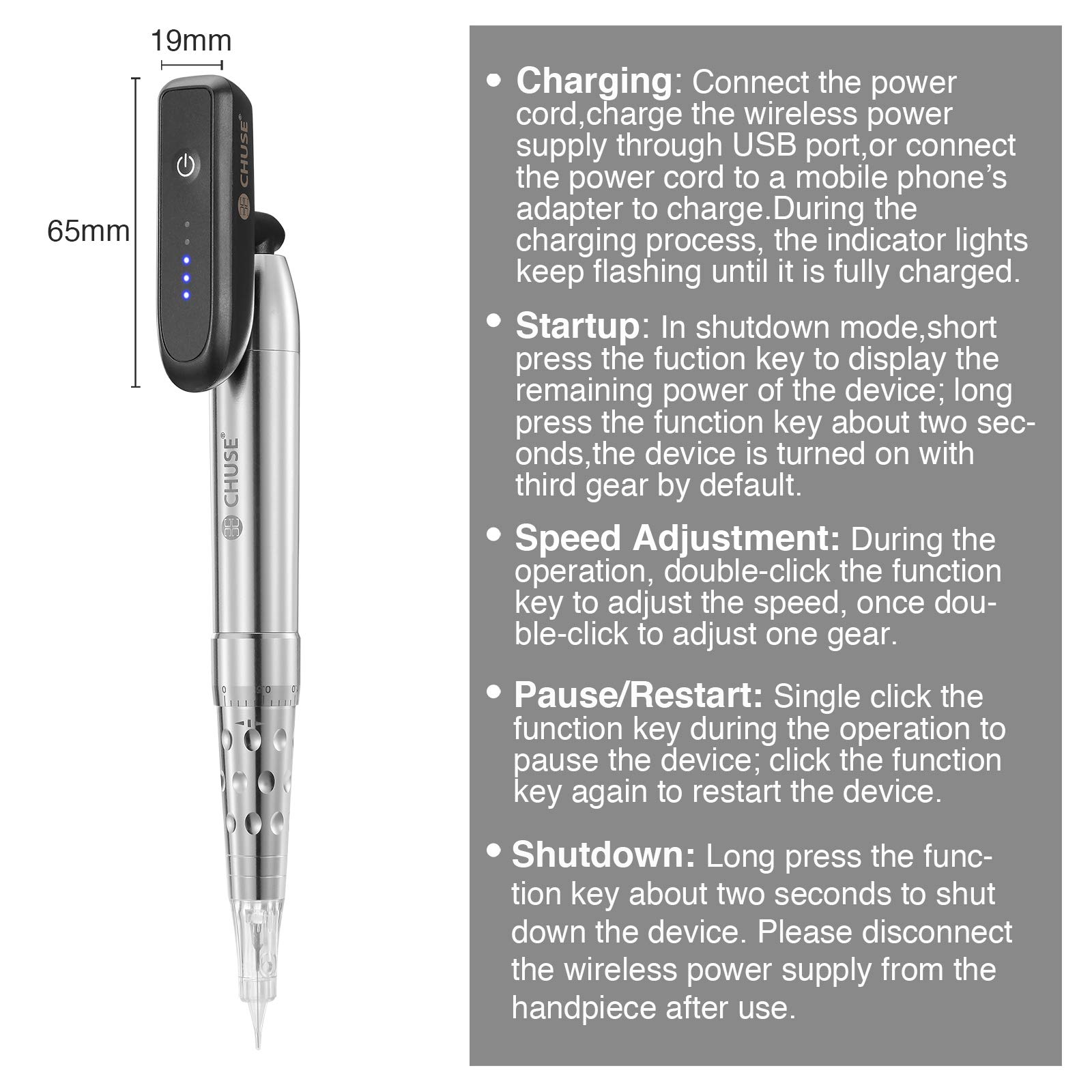 19mm

65mm

CHUSE®

CHUSE®

• Charging: Connect the power cord,charge the wireless power supply through USB port,or connect the power cord to a mobile phone's adapter to charge.During the charging process, the indicator lights keep flashing until it is fully charged.

• Startup: In shutdown mode,short press the fuction key to display the remaining power of the device; long press the function key about two seconds,the device is turned on with third gear by default.

• Speed Adjustment: During the operation, double-click the function key to adjust the speed, once double-click to adjust one gear.

• Pause/Restart: Single click the function key during the operation to pause the device; click the function key again to restart the device.

• Shutdown: Long press the function key about two seconds to shut down the device. Please disconnect the wireless power supply from the handpiece after use.