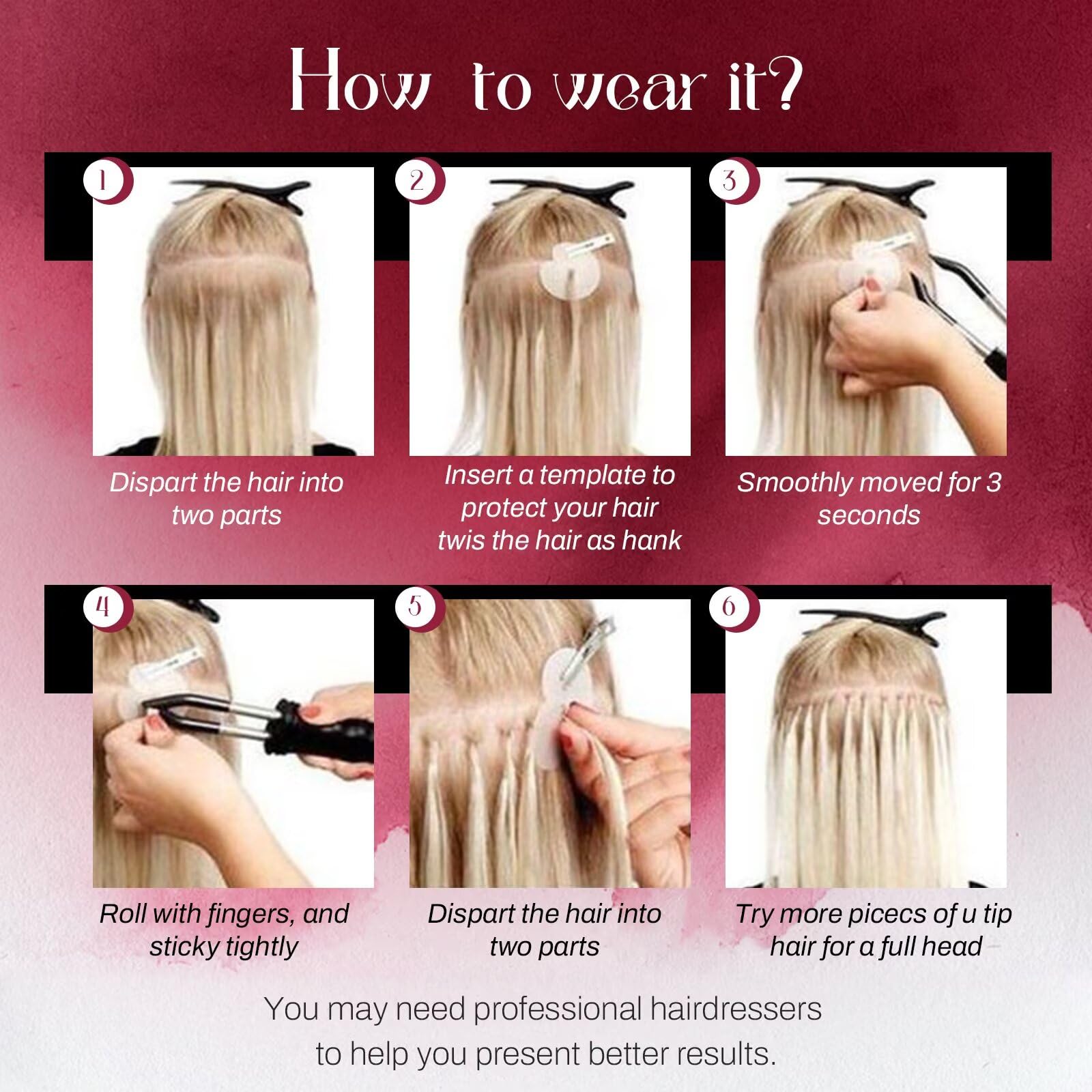 How to wear it?

1

Dispart the hair into two parts

2

Insert a template to protect your hair twis the hair as hank

3

Smoothly moved for 3 seconds

4

Roll with fingers, and sticky tightly

5

Dispart the hair into two parts

6

Try more picecs of u tip hair for a full head

You may need professional hairdressers to help you present better results.