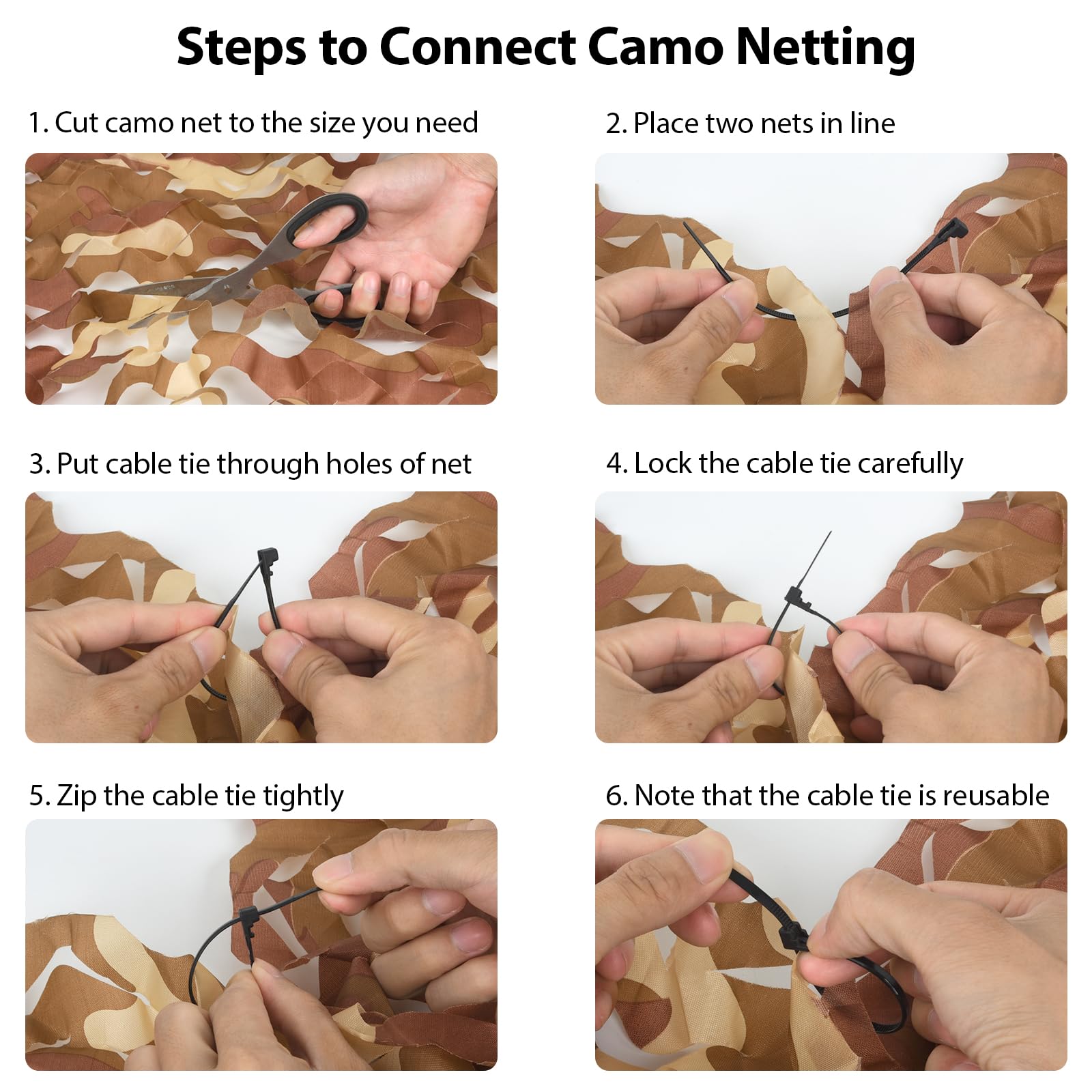 Steps to Connect Camo Netting

1. Cut camo net to the size you need

2. Place two nets in line

3. Put cable tie through holes of net

4. Lock the cable tie carefully

5. Zip the cable tie tightly

6. Note that the cable tie is reusable