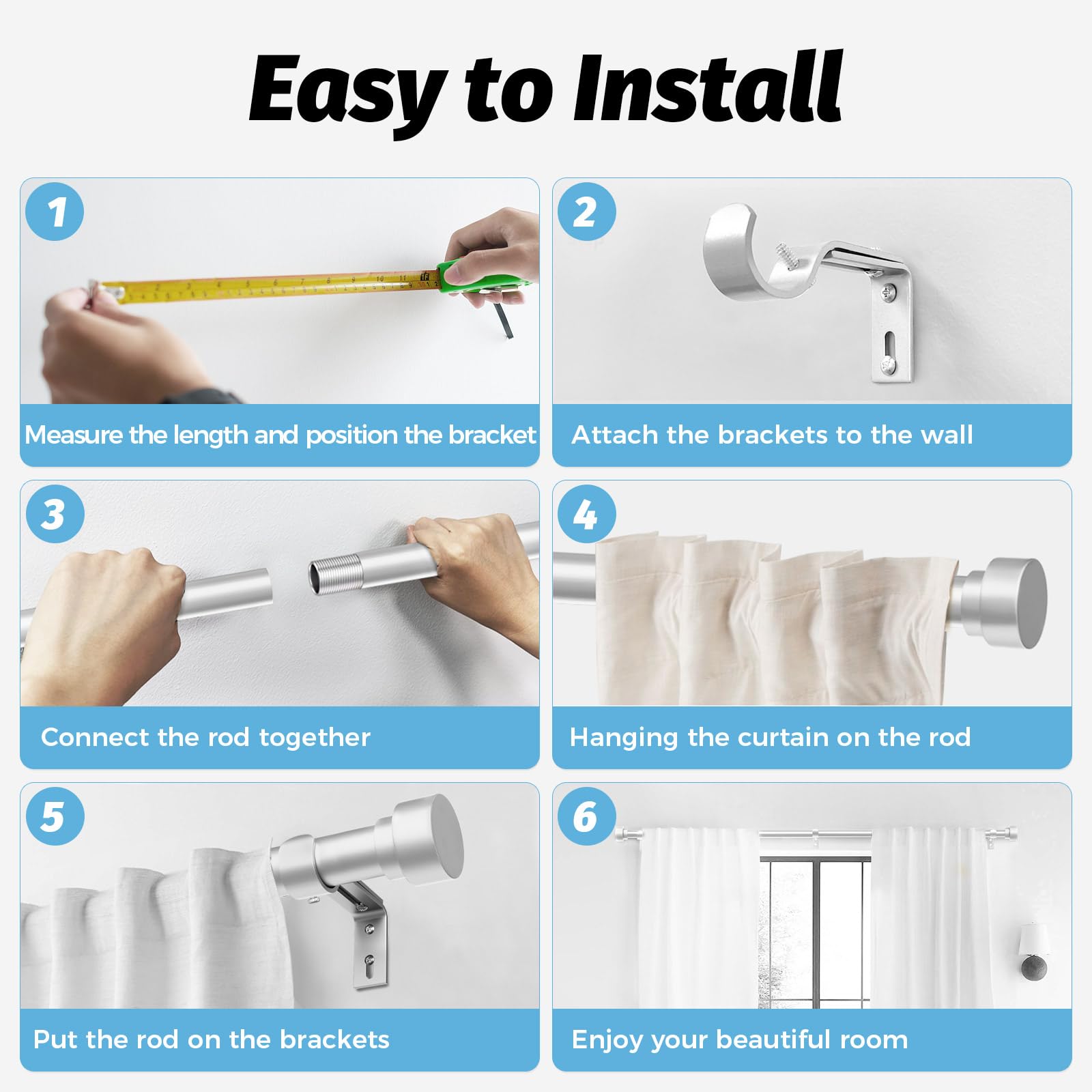 Easy to Install

1

Measure the length and position the bracket

2

Attach the brackets to the wall

3

Connect the rod together

4

Hanging the curtain on the rod

5

Put the rod on the brackets

6

Enjoy your beautiful room