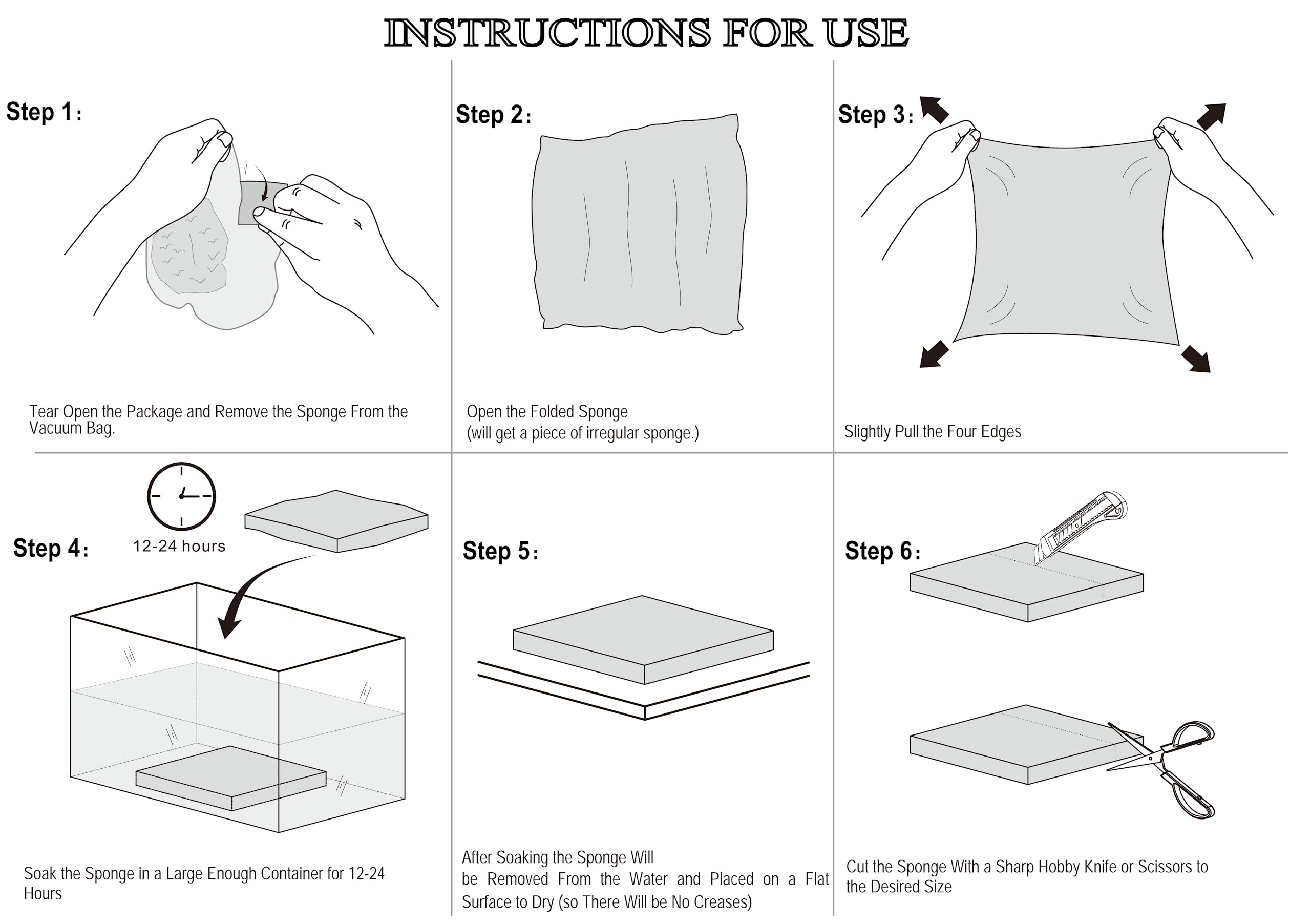 INSTRUCTIONS FOR USE

Step 1:

Tear Open the Package and Remove the Sponge From the Vacuum Bag.

Step 2:

Open the Folded Sponge
(will get a piece of irregular sponge.)

Step 3:

Slightly Pull the Four Edges

Step 4:

12-24 hours

Soak the Sponge in a Large Enough Container for 12-24 Hours

Step 5:

After Soaking the Sponge Will
be Removed From the Water and Placed on a Flat Surface to Dry (so There Will be No Creases)

Step 6:

Cut the Sponge With a Sharp Hobby Knife or Scissors to the Desired Size