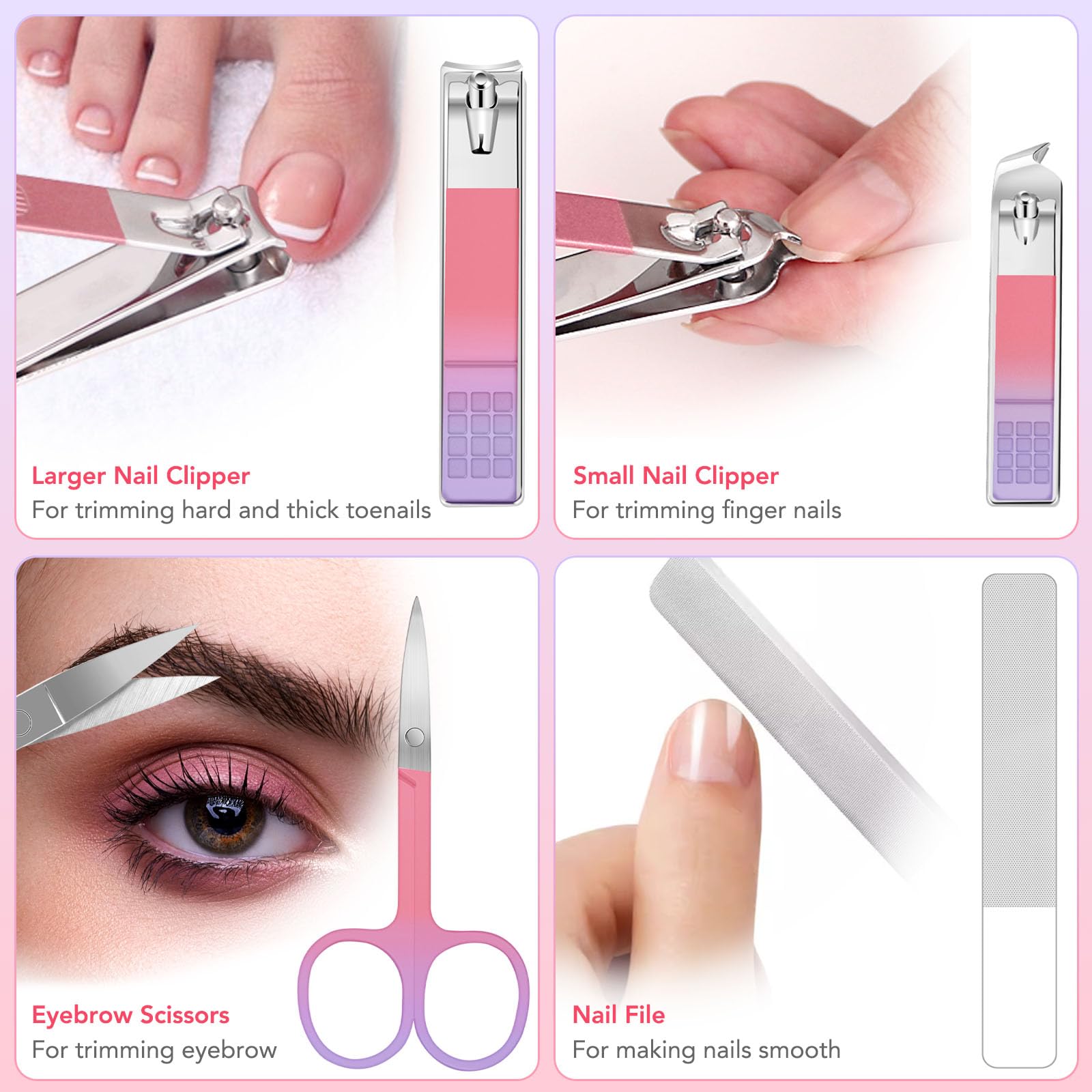 Larger Nail Clipper
For trimming hard and thick toenails

Small Nail Clipper
For trimming finger nails

Eyebrow Scissors
For trimming eyebrow

Nail File
For making nails smooth