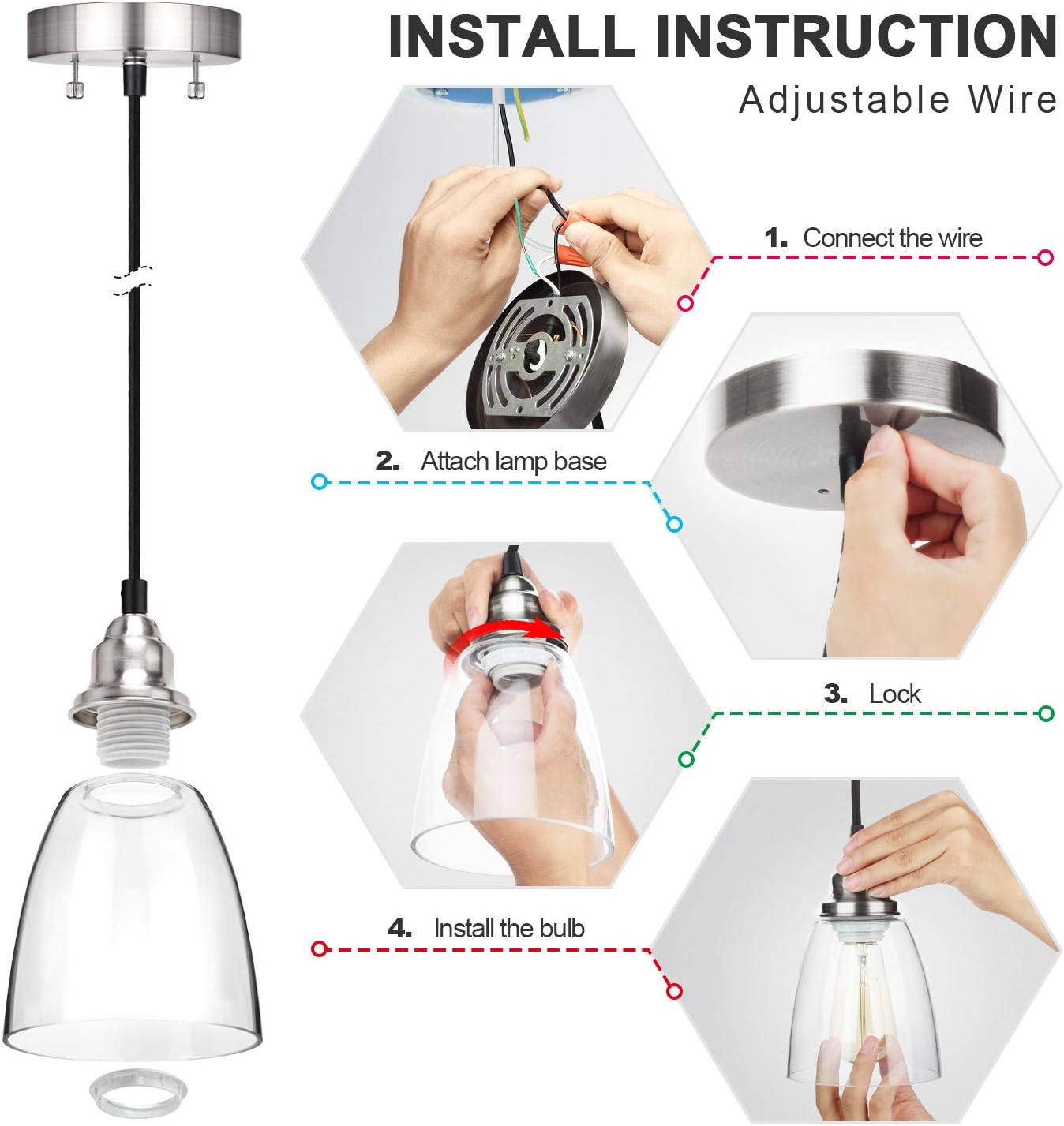 INSTALL INSTRUCTION
Adjustable Wire

1. Connect the wire

2. Attach lamp base

3. Lock

4. Install the bulb