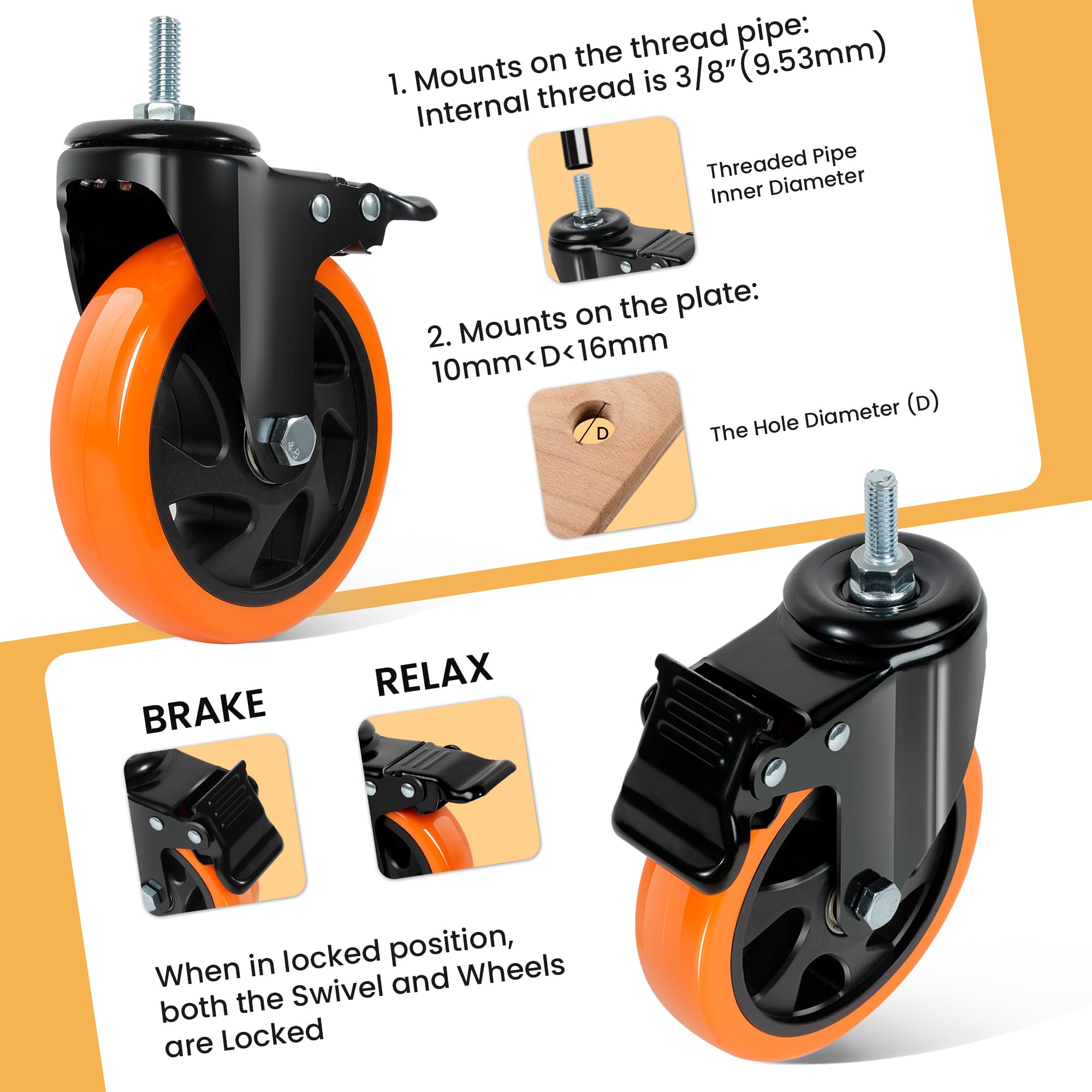 1. Mounts on the thread pipe:
Internal thread is 3/8″(9.53mm)

Threaded Pipe
Inner Diameter

2. Mounts on the plate:
10mm<D<16mm

D

The Hole Diameter (D)

BRAKE

RELAX

When in locked position, both the Swivel and Wheels are Locked