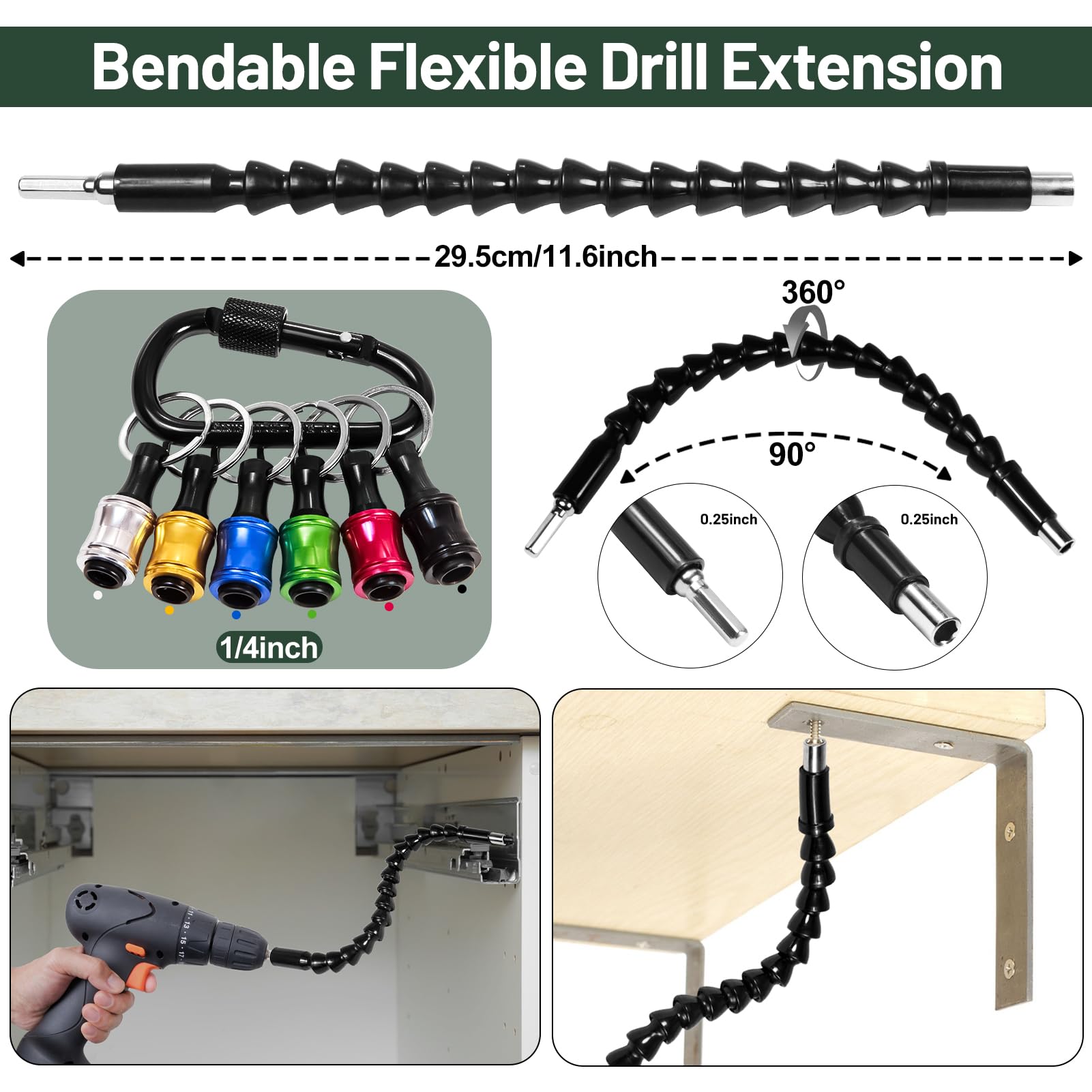 Bendable Flexible Drill Extension

29.5cm/11.6inch

360°

90°

0.25inch

0.25inch

1/4inch

11 · 13 · 15 · 17