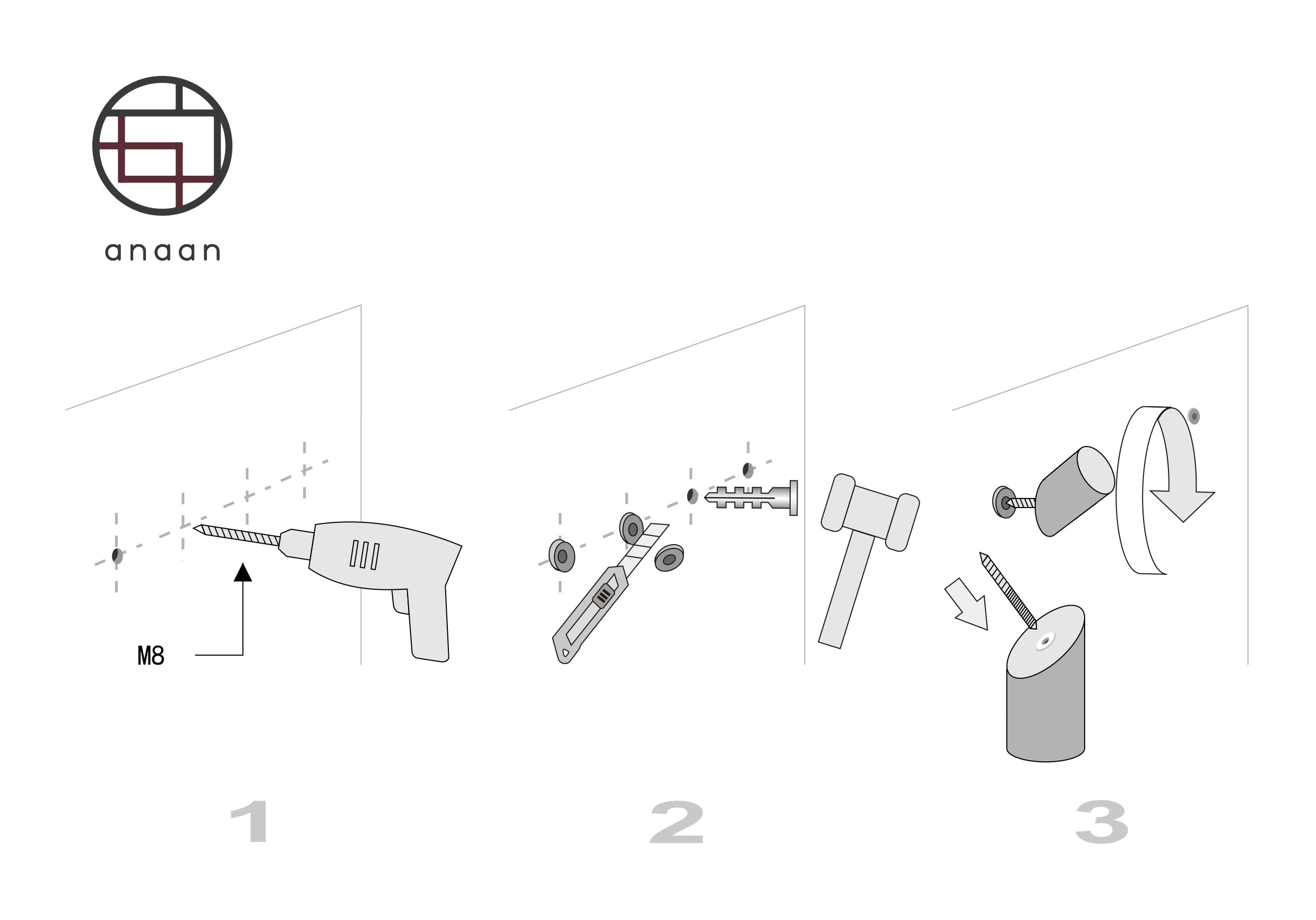 anaan

M8

1

2

3