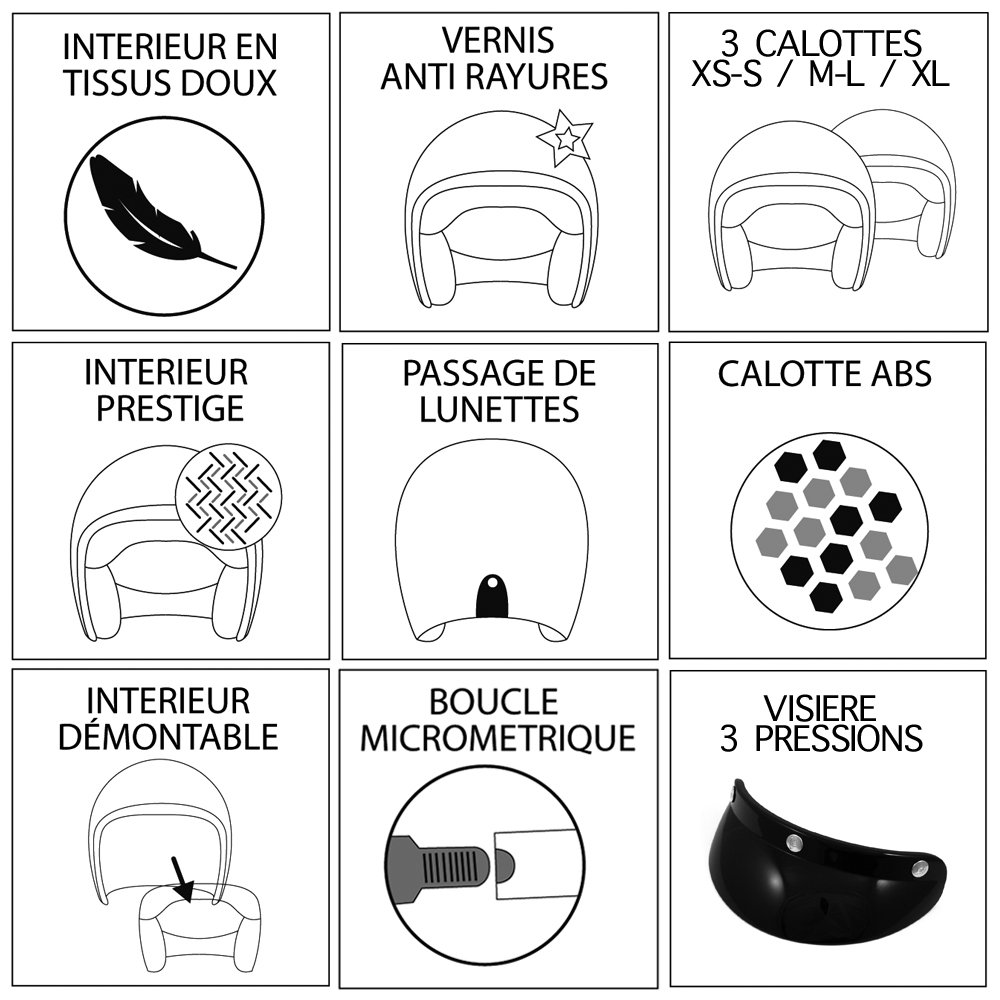 INTERIEUR EN TISSUS DOUX

VERNIS ANTI RAYURES

3 CALOTTES XS-S / M-L / XL

INTERIEUR PRESTIGE

PASSAGE DE LUNETTES

CALOTTE ABS

INTERIEUR DÉMONTABLE

BOUCLE MICROMETRIQUE

VISIERE 3 PRESSIONS