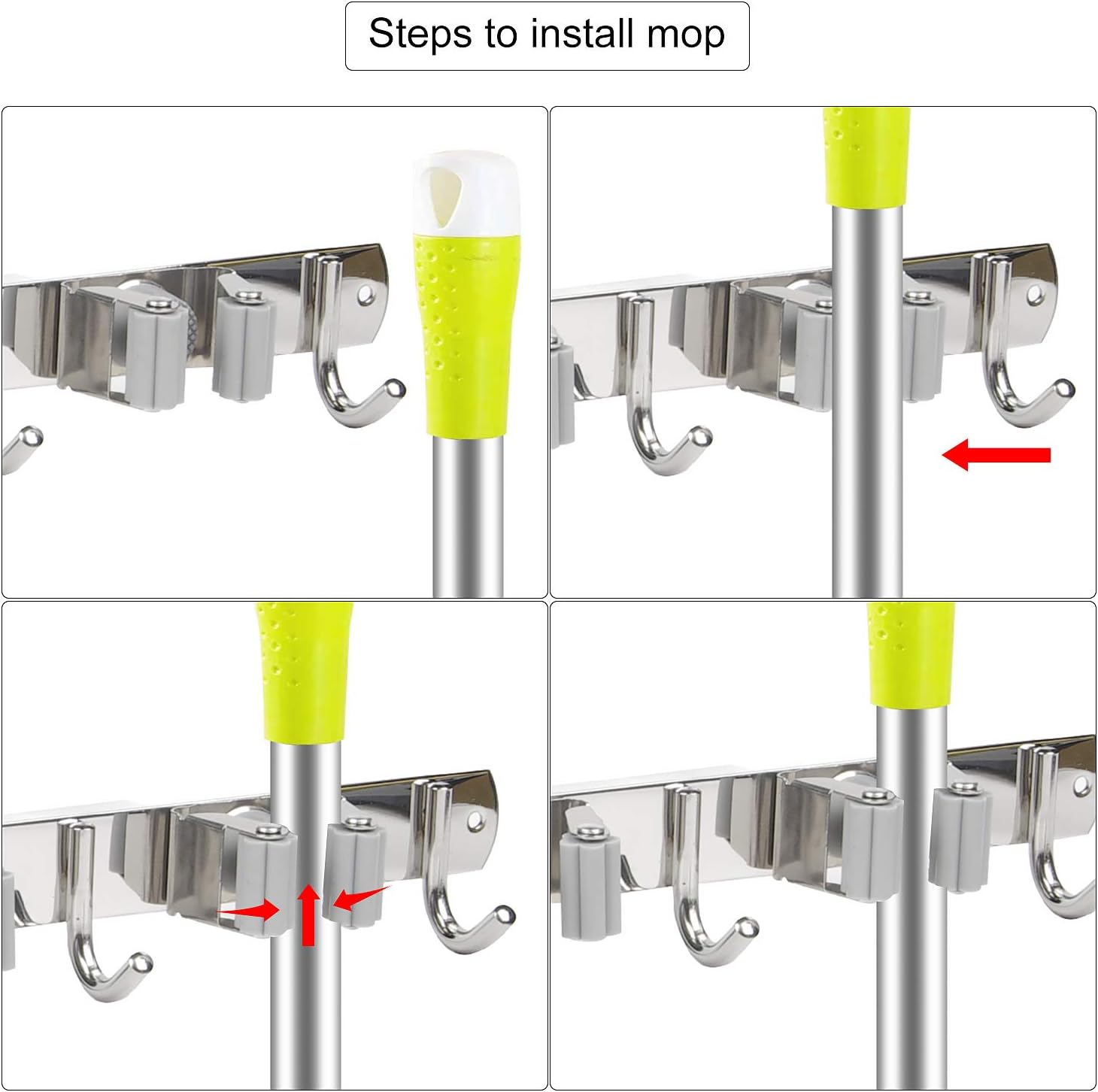 Steps to install mop