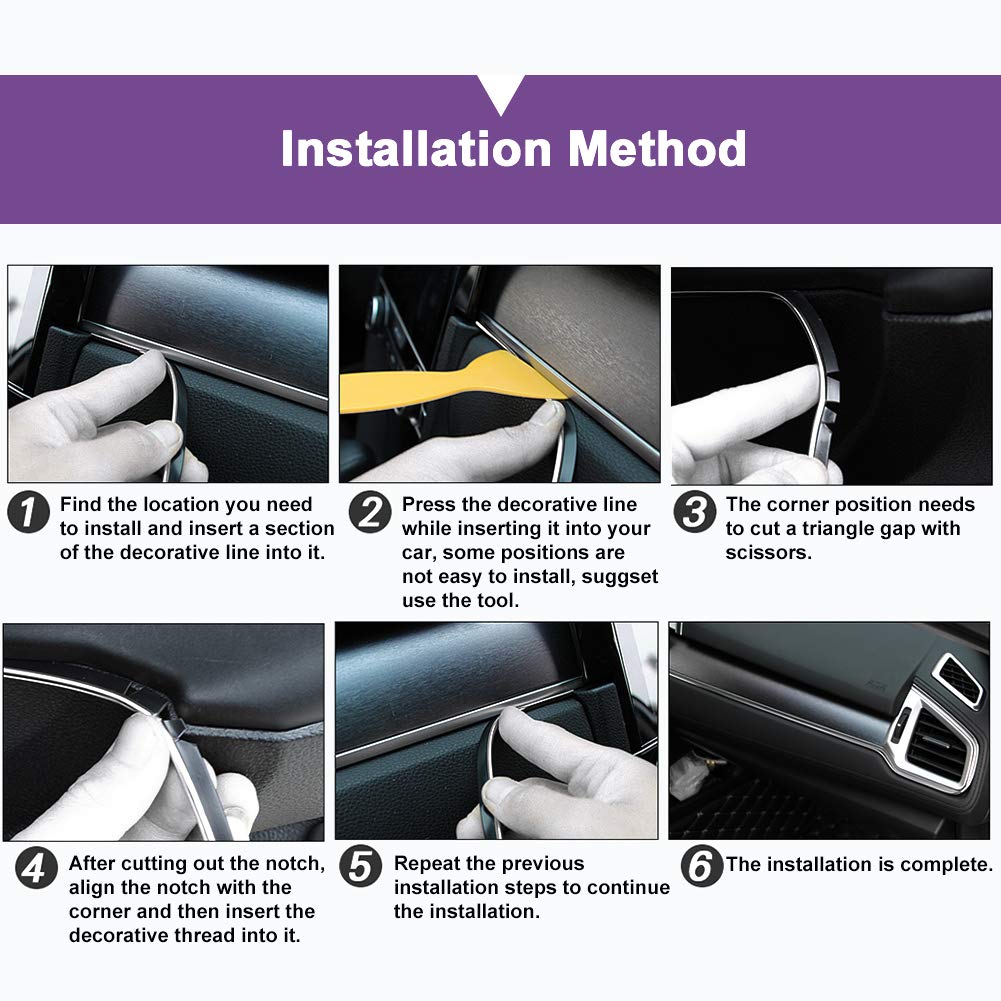 Installation Method

1 Find the location you need to install and insert a section of the decorative line into it.

2 Press the decorative line while inserting it into your car, some positions are not easy to install, suggset use the tool.

3 The corner position needs to cut a triangle gap with scissors.

4 After cutting out the notch, align the notch with the corner and then insert the decorative thread into it.

5 Repeat the previous installation steps to continue the installation.

6 The installation is complete.